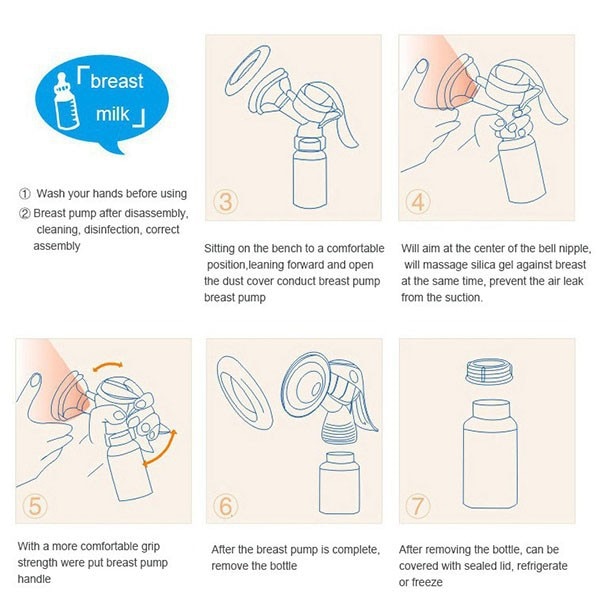 「breast milk」

① Wash your hands before using
② Breast pump after disassembly, cleaning, disinfection, correct assembly

③

Sitting on the bench to a comfortable position,leaning forward and open the dust cover conduct breast pump breast pump

④

Will aim at the center of the bell nipple, will massage silica gel against breast at the same time, prevent the air leak from the suction.

⑤

With a more comfortable grip strength were put breast pump handle

⑥

After the breast pump is complete, remove the bottle

⑦

After removing the bottle, can be covered with sealed lid, refrigerate or freeze