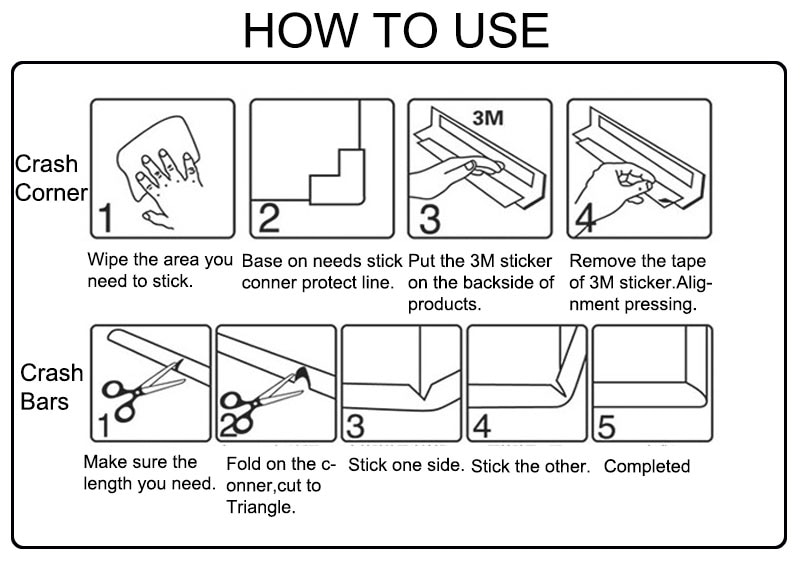 HOW TO USE

Crash Corner

1

2

3M

3

4

Wipe the area you need to stick.

Base on needs stick conner protect line.

Put the 3M sticker on the backside of products.

Remove the tape of 3M sticker.Alignment pressing.

Crash Bars

1

2

3

4

5

Make sure the length you need.

Fold on the conner,cut to Triangle.

Stick one side.

Stick the other.

Completed