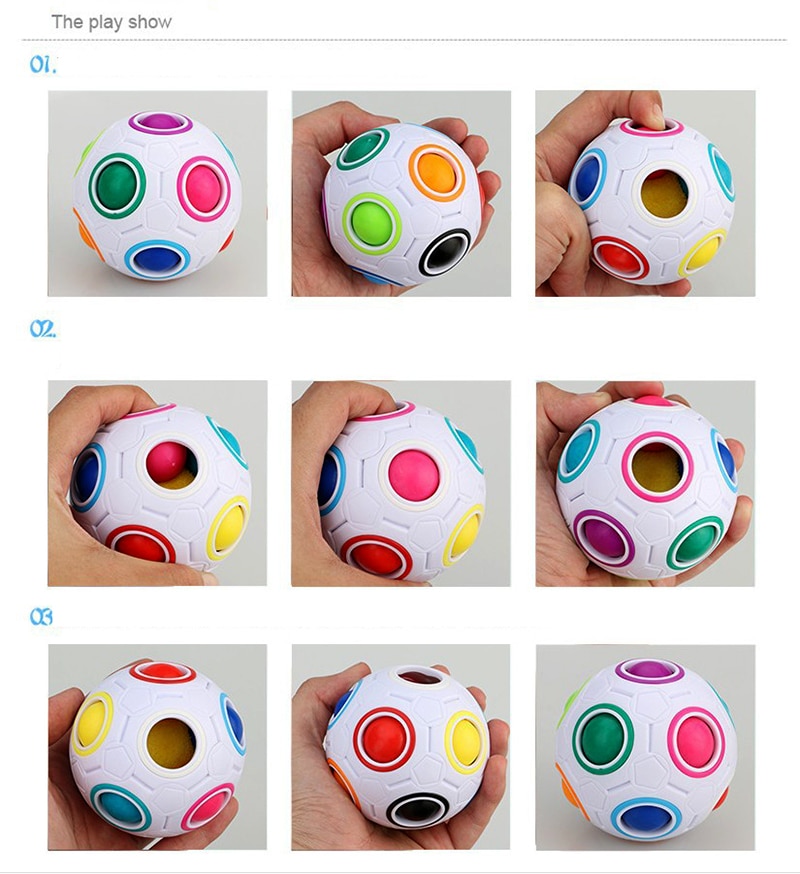 The play show

01.

02.

03