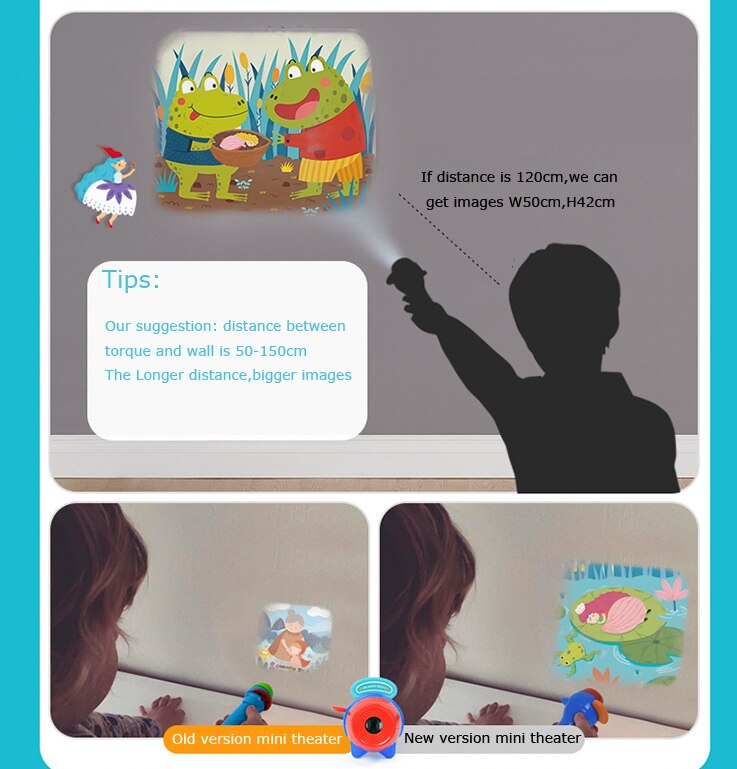 If distance is 120cm,we can get images W50cm,H42cm

Tips:

Our suggestion: distance between torque and wall is 50-150cm
The Longer distance,bigger images

Old version mini theater

New version mini theater