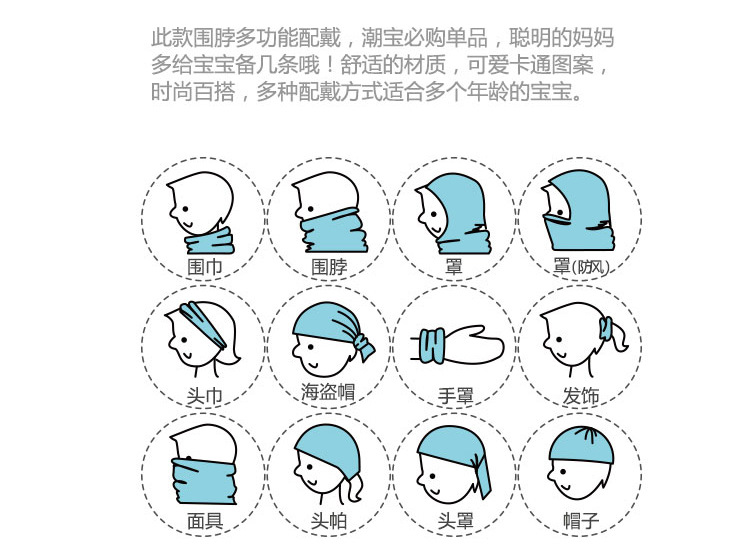 此款围脖多功能配戴，潮宝必购单品，聪明的妈妈多给宝宝备几条哦！舒适的材质，可爱卡通图案，时尚百搭，多种配戴方式适合多个年龄的宝宝。

围巾

围脖

罩

罩(防风)

头巾

海盗帽

手罩

发饰

面具

头帕

头罩

帽子