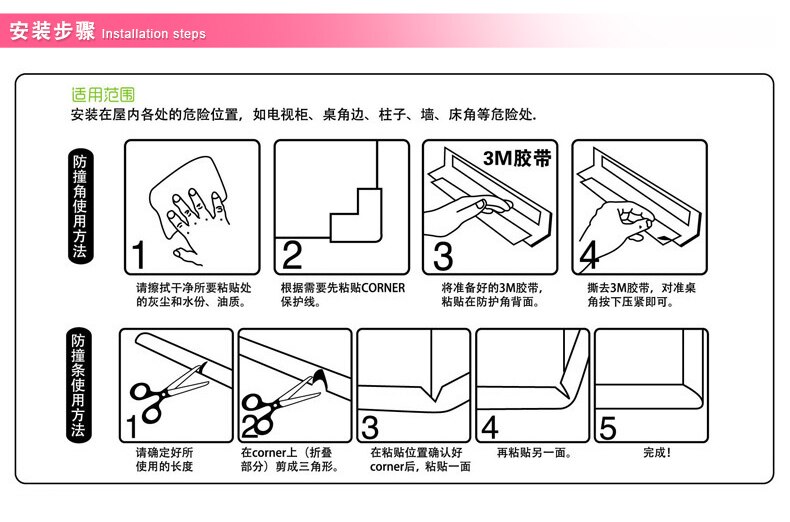 安装步骤 Installation steps

适用范围
安装在屋内各处的危险位置，如电视柜、桌角边、柱子、墙、床角等危险处.

防撞角使用方法

1
请擦拭干净所要粘贴处的灰尘和水份、油质。

2
根据需要先粘贴CORNER保护线。

3M胶带
3
将准备好的3M胶带，粘贴在防护角背面。

4
撕去3M胶带，对准桌角按下压紧即可。

防撞条使用方法

1
请确定好所使用的长度

2
在corner上（折叠部分）剪成三角形。

3
在粘贴位置确认好corner后，粘贴一面

4
再粘贴另一面。

5
完成！