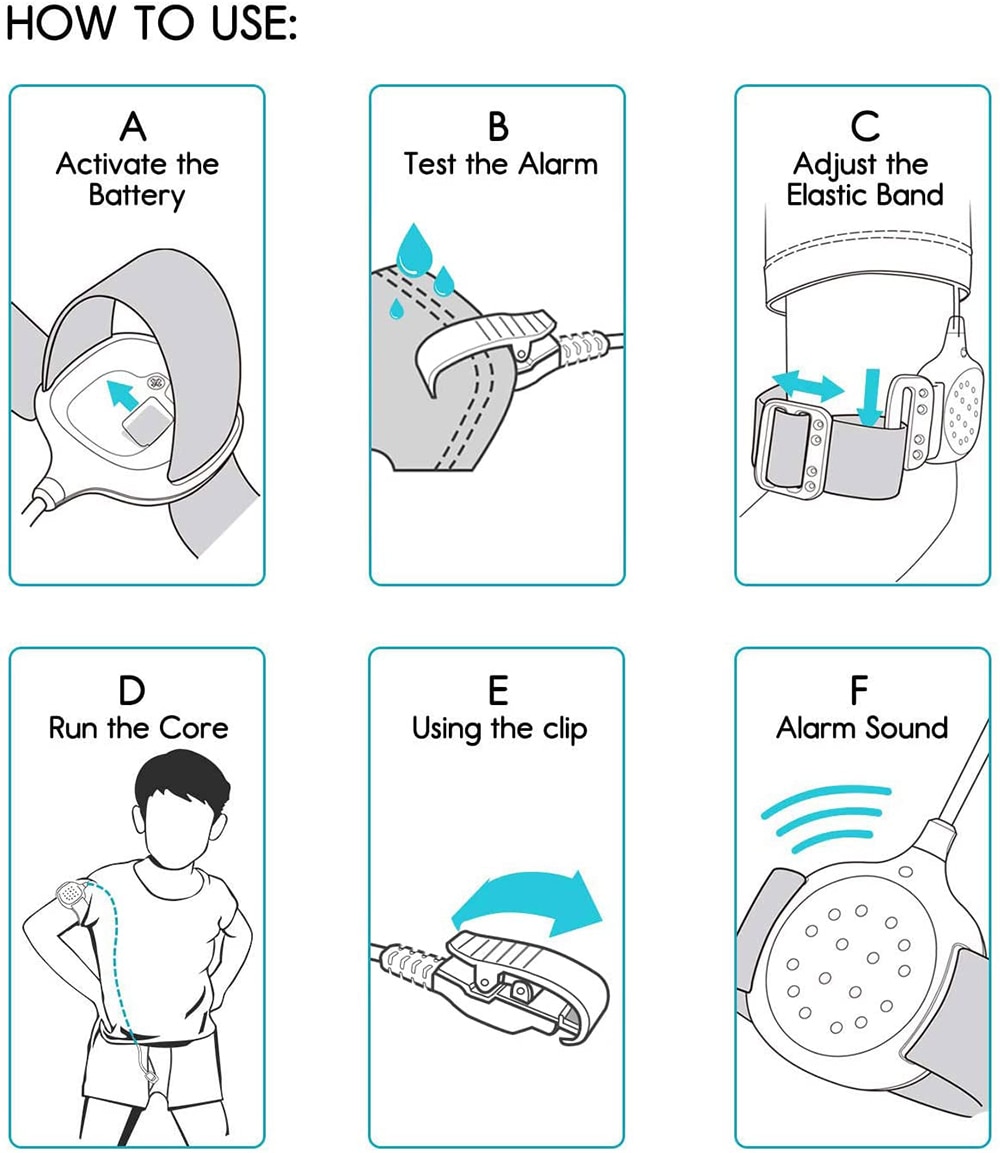 HOW TO USE:

A
Activate the Battery

B
Test the Alarm

C
Adjust the Elastic Band

D
Run the Core

E
Using the clip

F
Alarm Sound