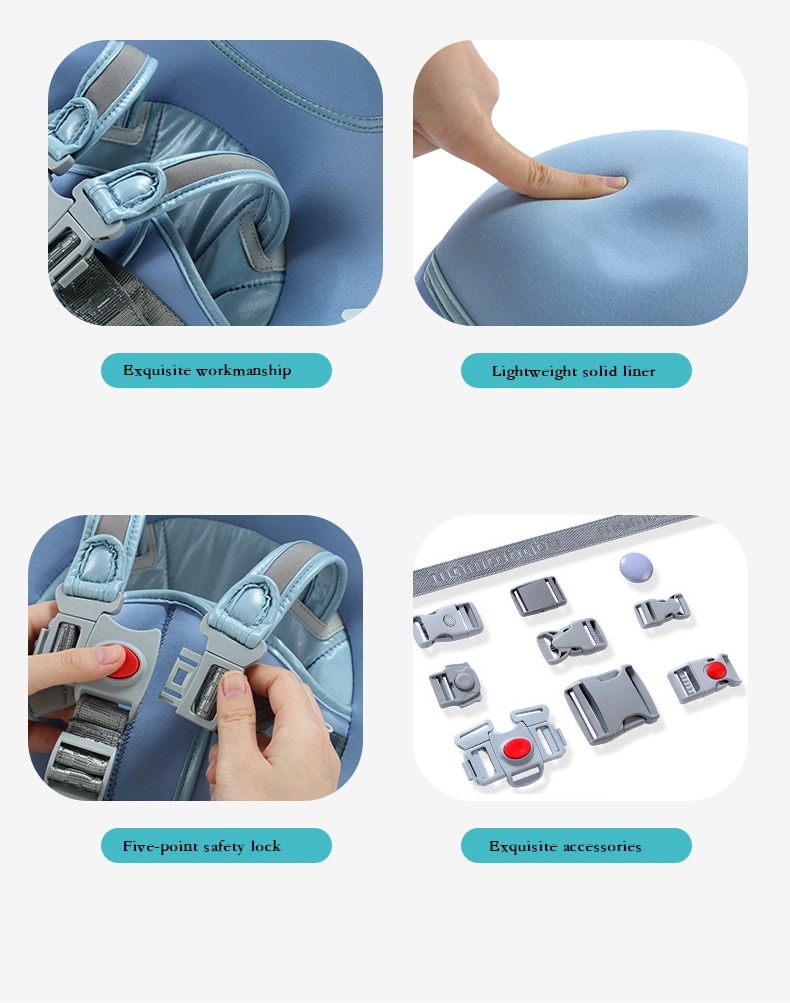 Exquisite workmanship

Lightweight solid liner

Five-point safety lock

Exquisite accessories