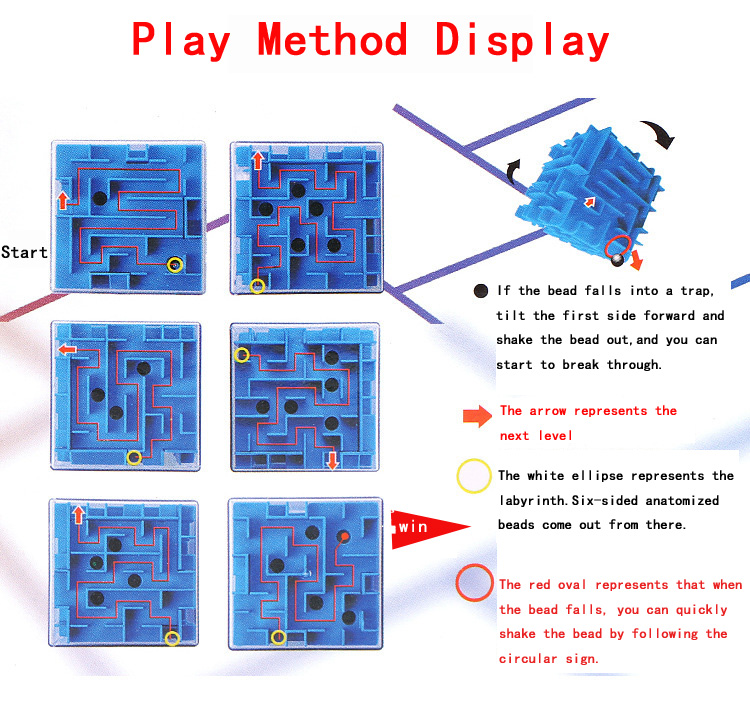 Play Method Display

Start

win

If the bead falls into a trap, tilt the first side forward and shake the bead out,and you can start to break through.

The arrow represents the next level

The white ellipse represents the labyrinth.Six-sided anatomized beads come out from there.

The red oval represents that when the bead falls, you can quickly shake the bead by following the circular sign.