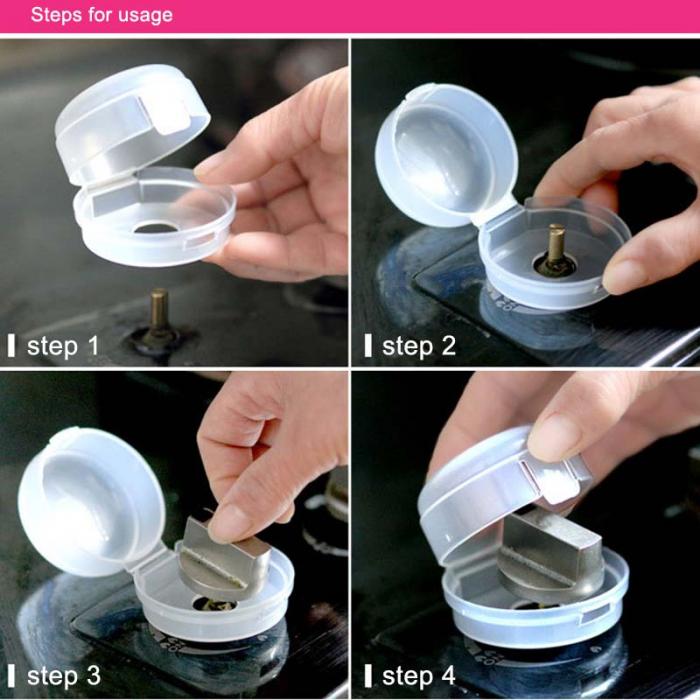 Steps for usage

step 1

step 2

step 3

step 4