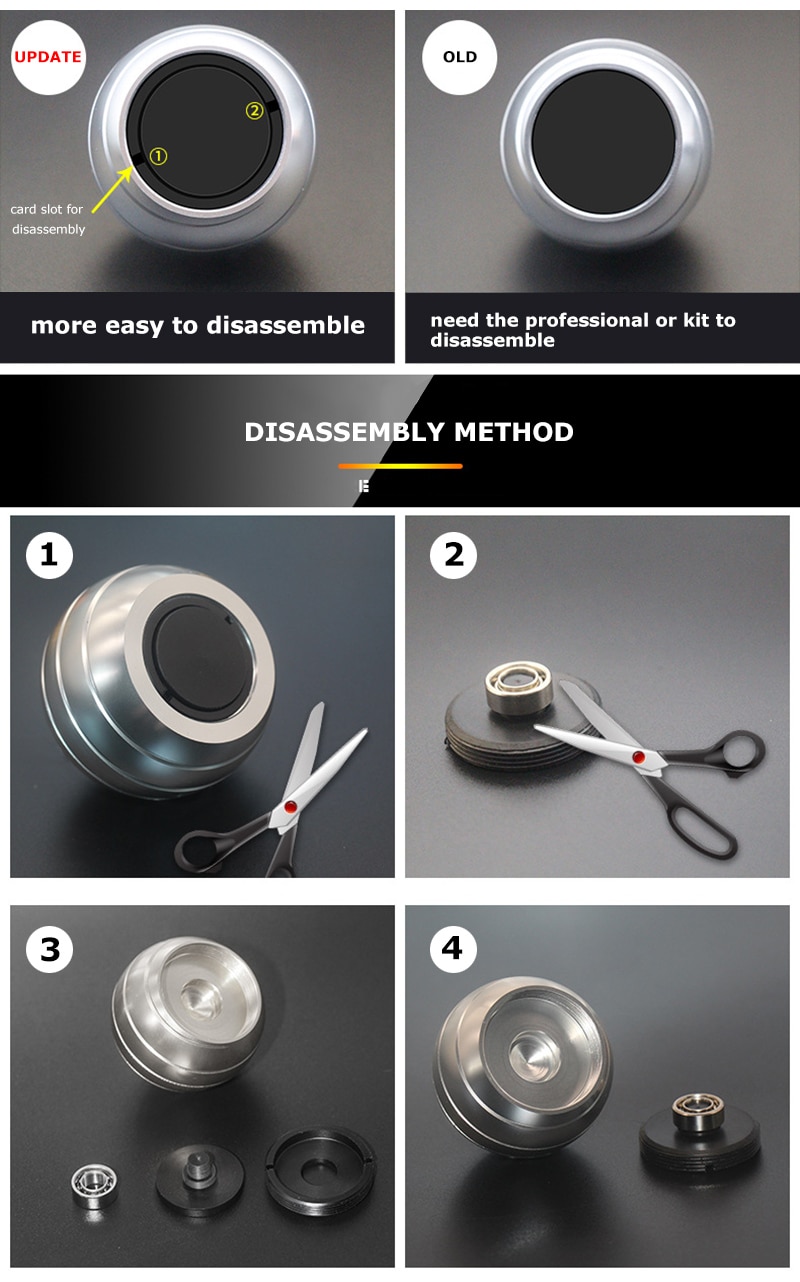 UPDATE

②

①

card slot for disassembly

more easy to disassemble

OLD

need the professional or kit to disassemble

DISASSEMBLY METHOD

1

2

3

4