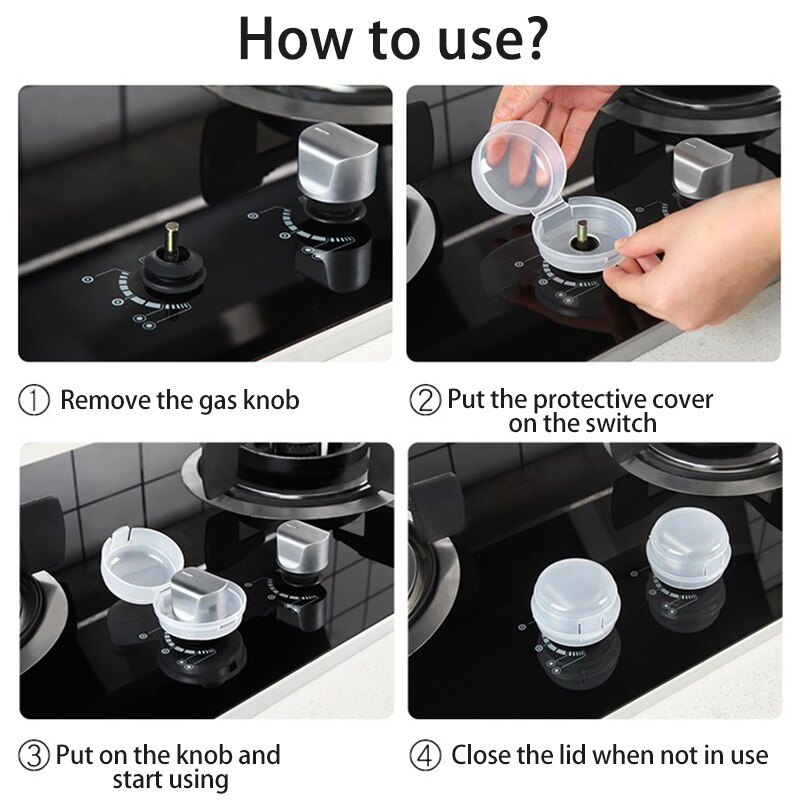 How to use?

① Remove the gas knob

② Put the protective cover on the switch

③ Put on the knob and start using

④ Close the lid when not in use