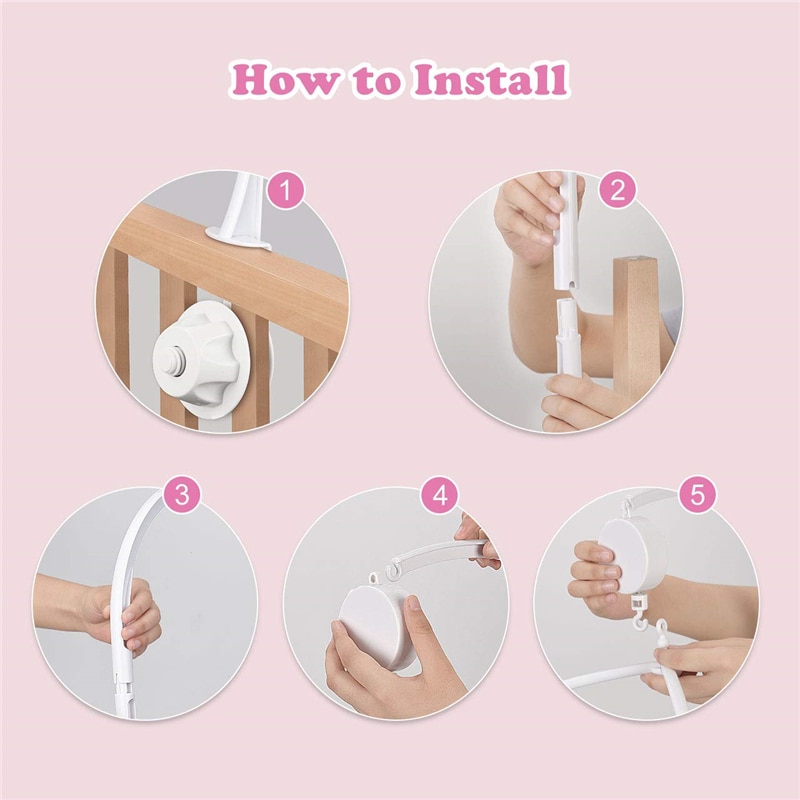 How to Install

1

2

3

4

5