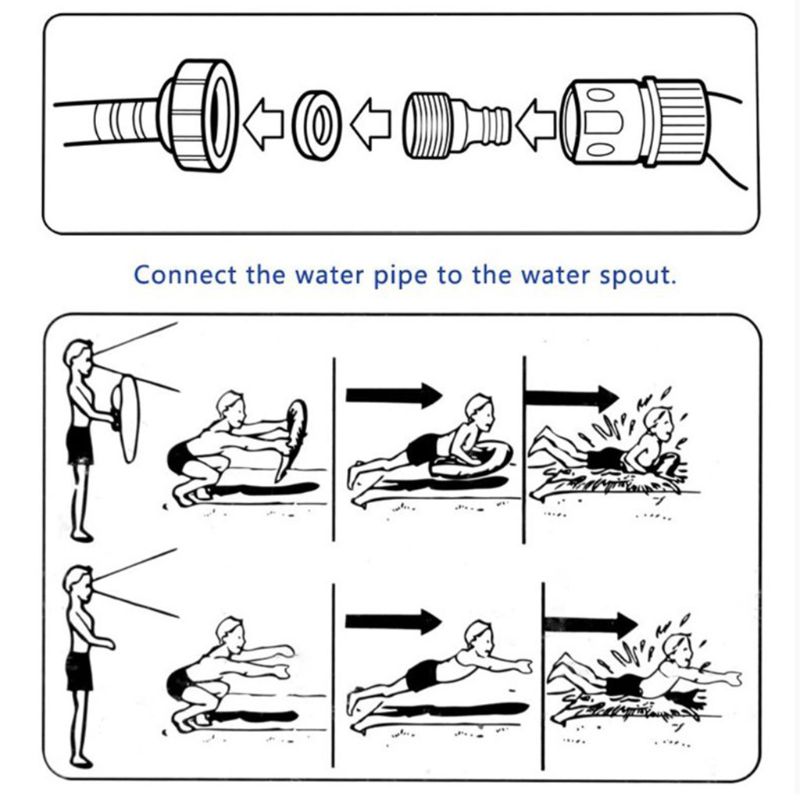 Connect the water pipe to the water spout.