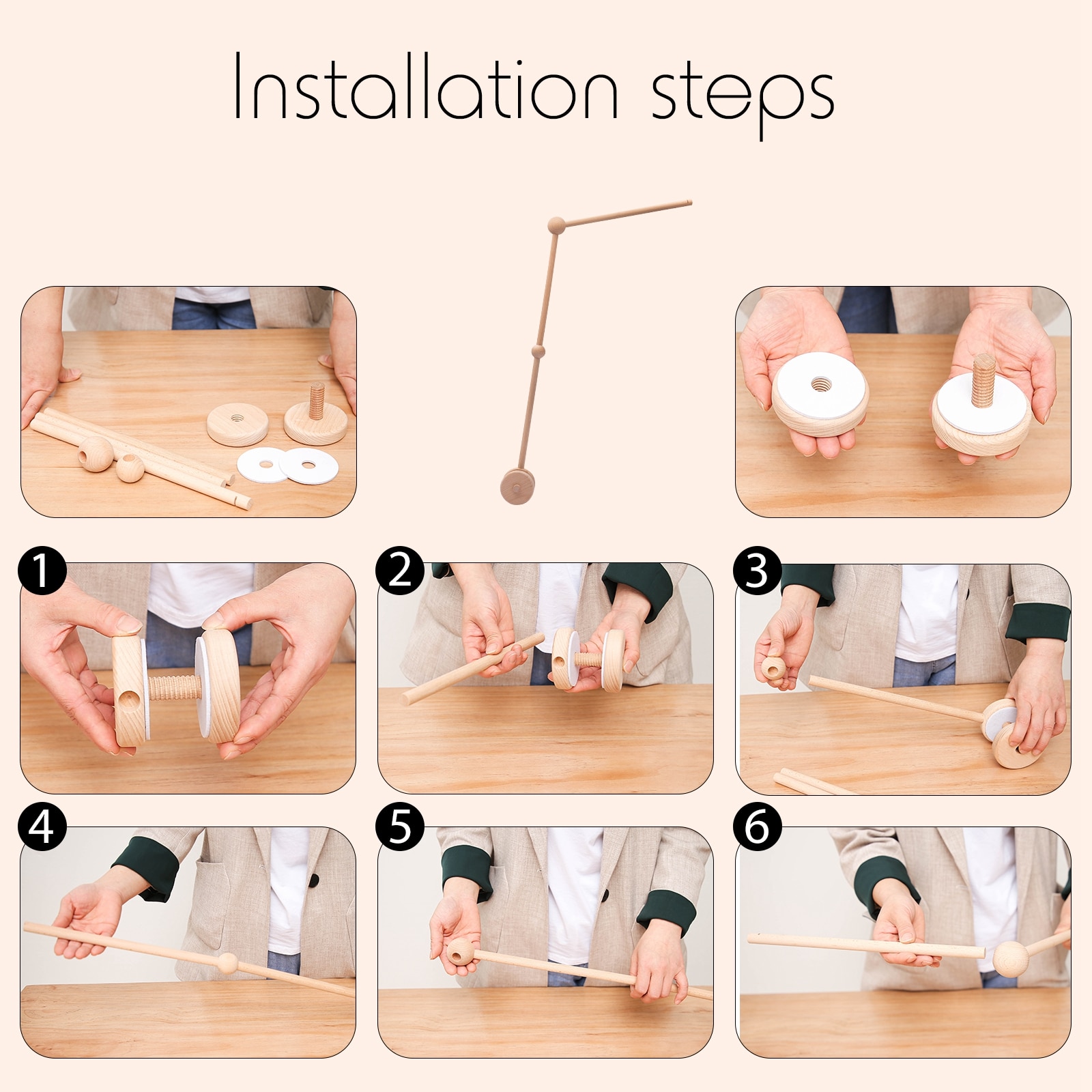 Installation steps

1

2

3

4

5

6