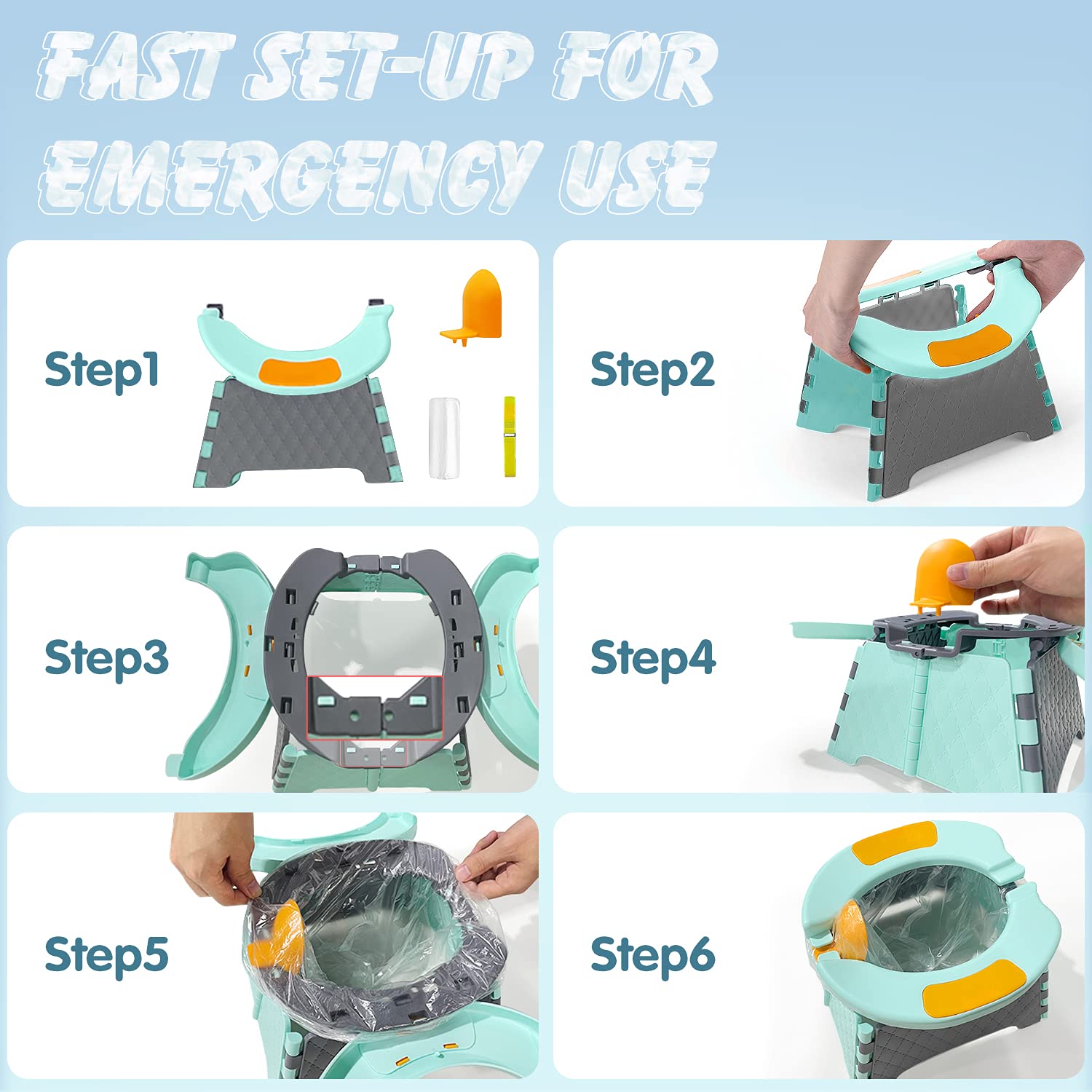 FAST SET-UP FOR EMERGENCY USE

Step1

Step2

Step3

Step4

Step5

Step6