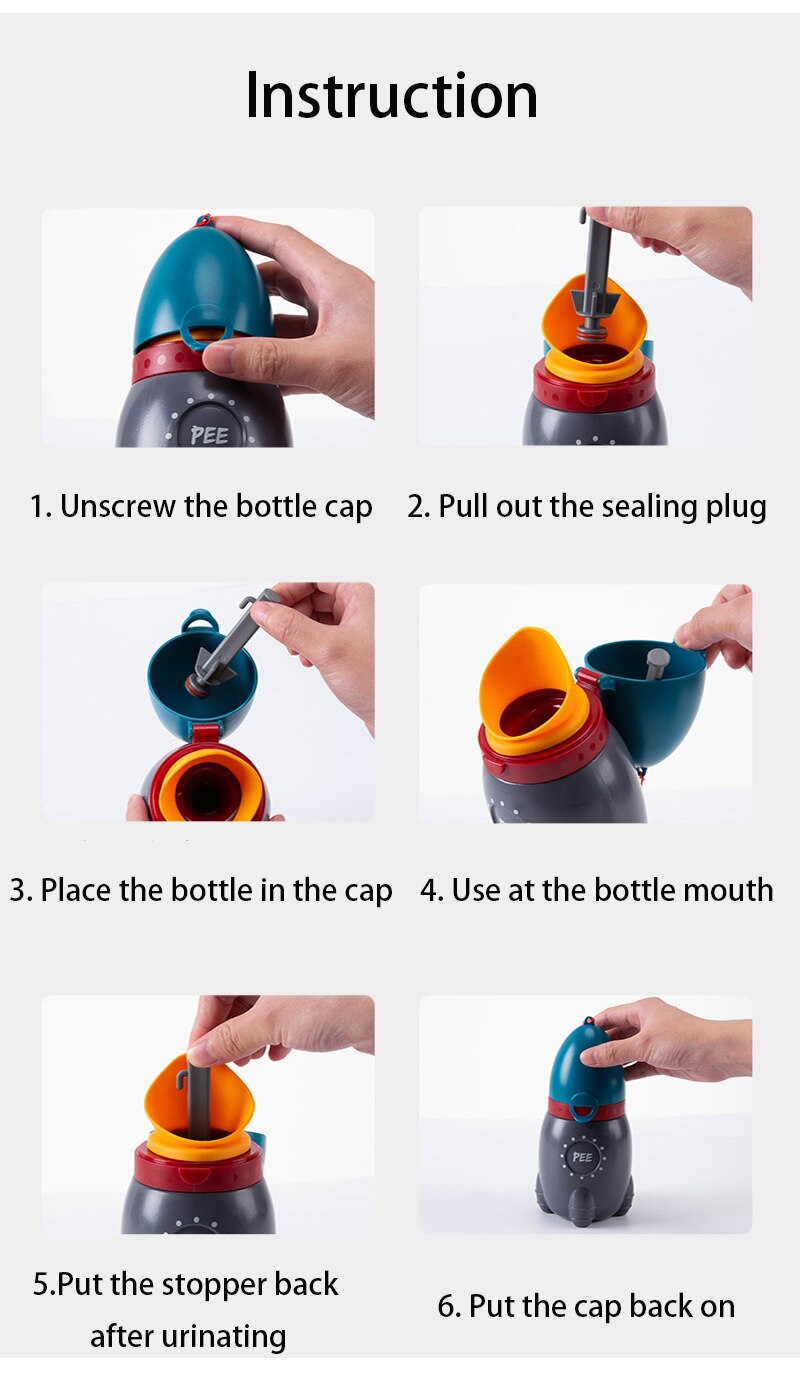 Instruction

PEE

1. Unscrew the bottle cap

2. Pull out the sealing plug

3. Place the bottle in the cap

4. Use at the bottle mouth

5.Put the stopper back after urinating

PEE

6. Put the cap back on