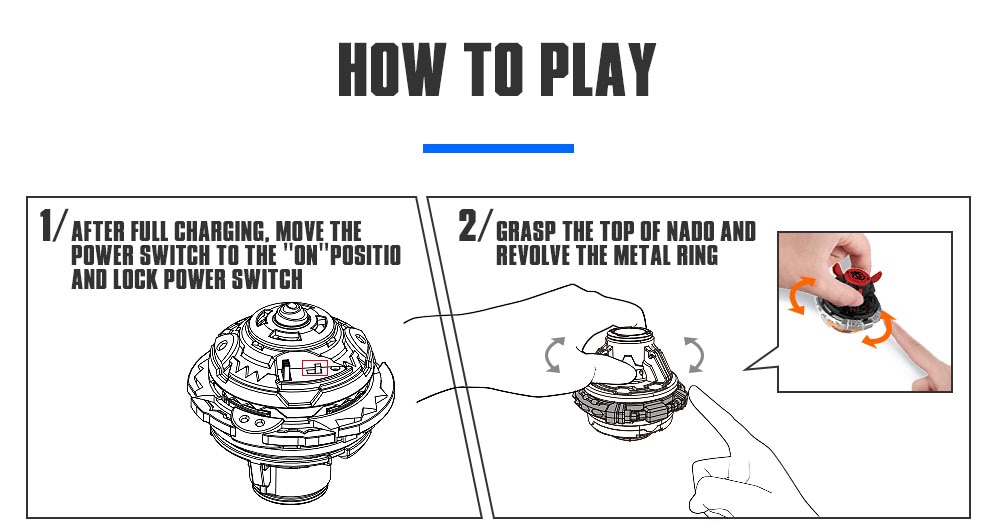 HOW TO PLAY

1/ AFTER FULL CHARGING, MOVE THE POWER SWITCH TO THE "ON"POSITIO AND LOCK POWER SWITCH

2/ GRASP THE TOP OF NADO AND REVOLVE THE METAL RING