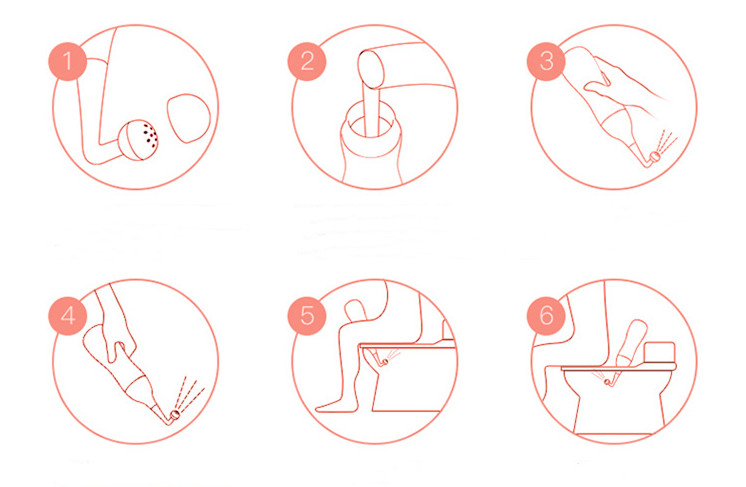 1

2

3

4

5

6