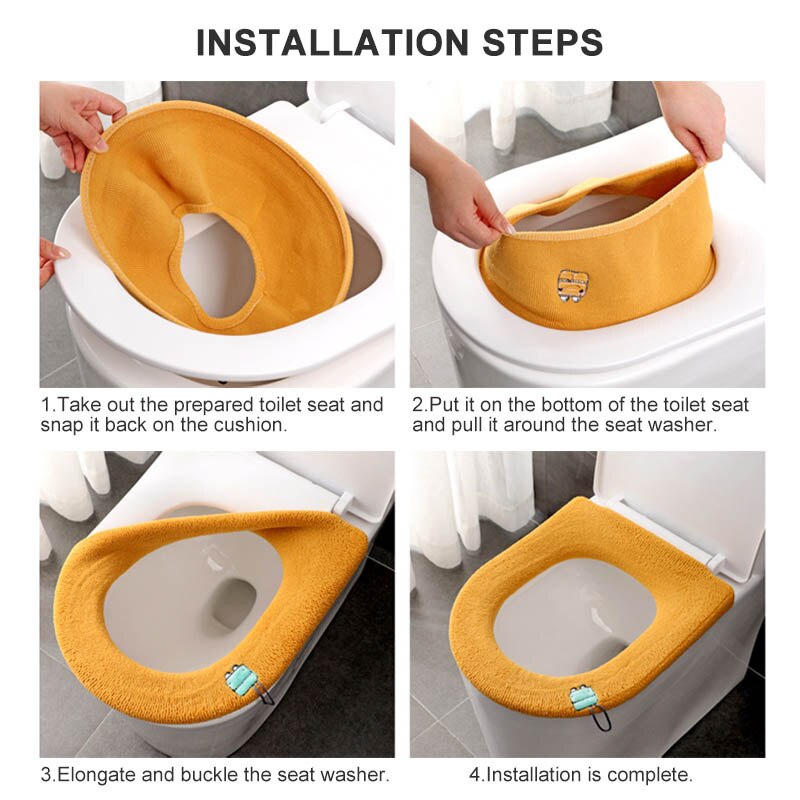 INSTALLATION STEPS

1.Take out the prepared toilet seat and snap it back on the cushion.

2.Put it on the bottom of the toilet seat and pull it around the seat washer.

3.Elongate and buckle the seat washer.

4.Installation is complete.