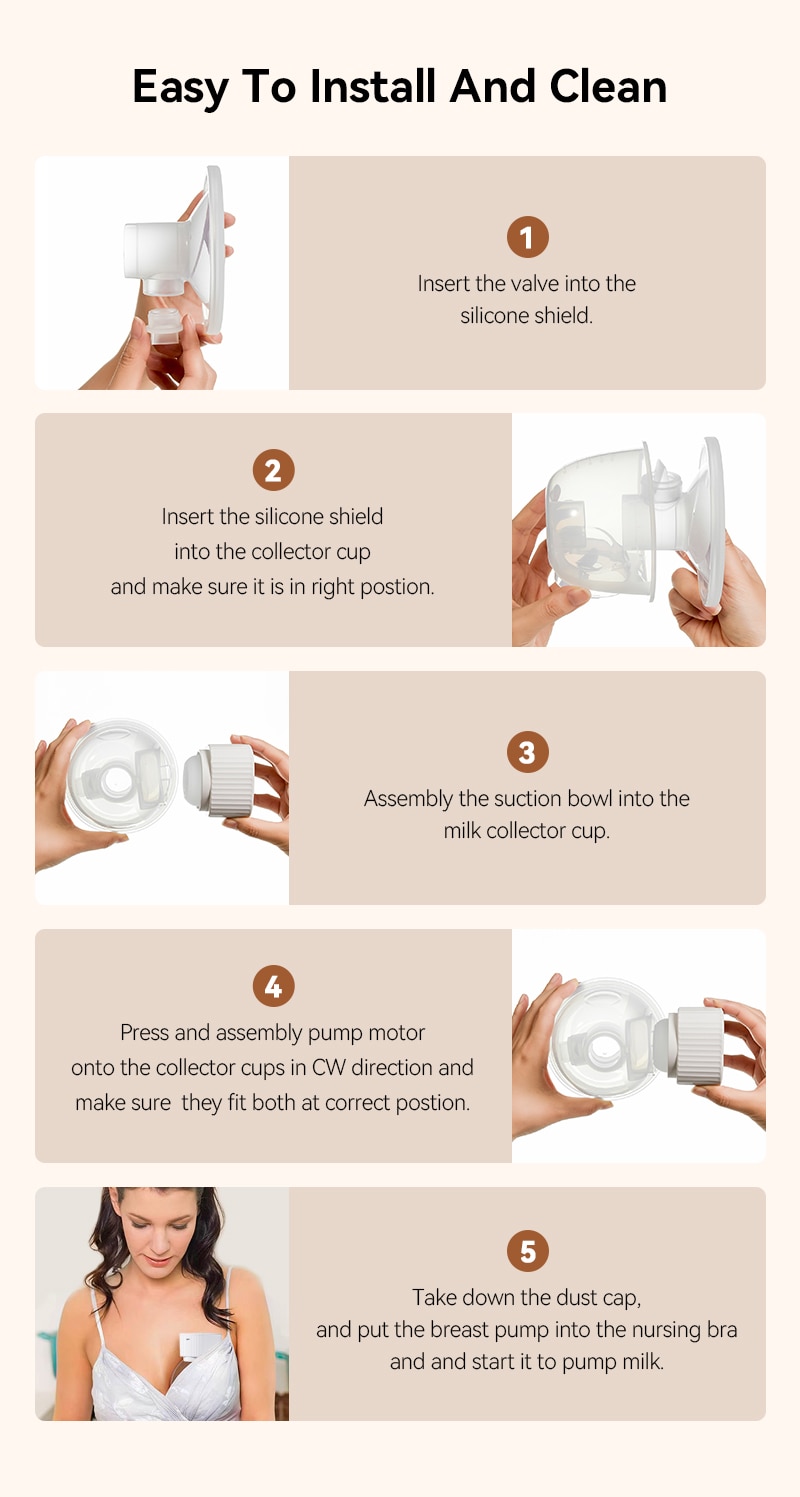 Easy To Install And Clean

1

Insert the valve into the silicone shield.

2

Insert the silicone shield into the collector cup and make sure it is in right postion.

3

Assembly the suction bowl into the milk collector cup.

4

Press and assembly pump motor onto the collector cups in CW direction and make sure they fit both at correct postion.

5

Take down the dust cap, and put the breast pump into the nursing bra and and start it to pump milk.