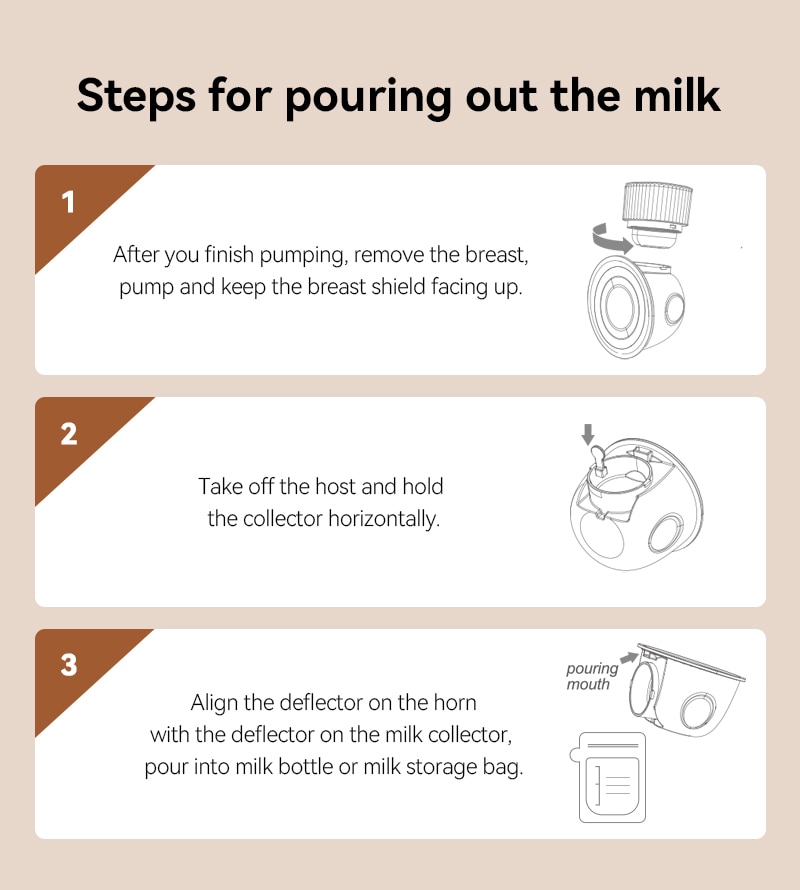 Steps for pouring out the milk

1

After you finish pumping, remove the breast, pump and keep the breast shield facing up.

2

Take off the host and hold the collector horizontally.

3

Align the deflector on the horn with the deflector on the milk collector, pour into milk bottle or milk storage bag.

pouring mouth