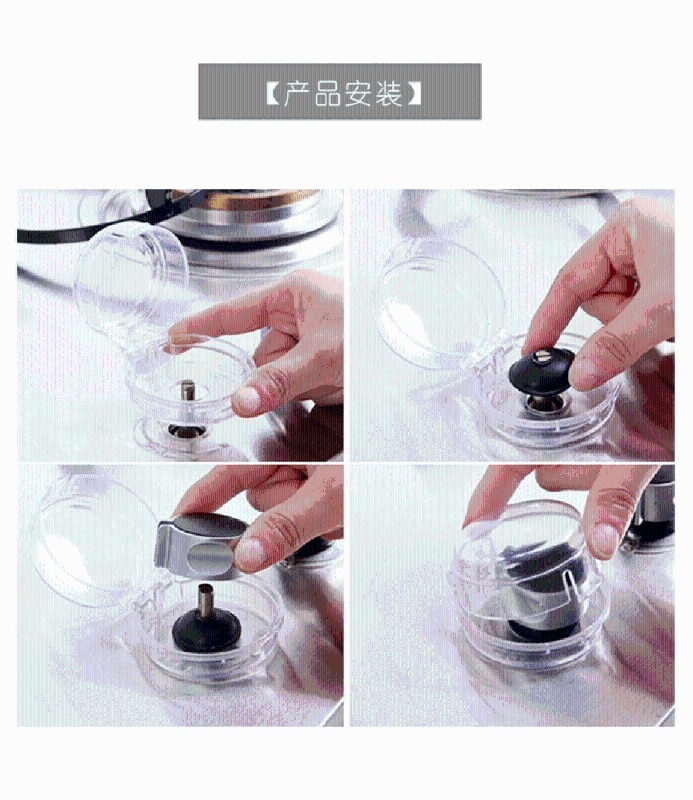 【产品安装】