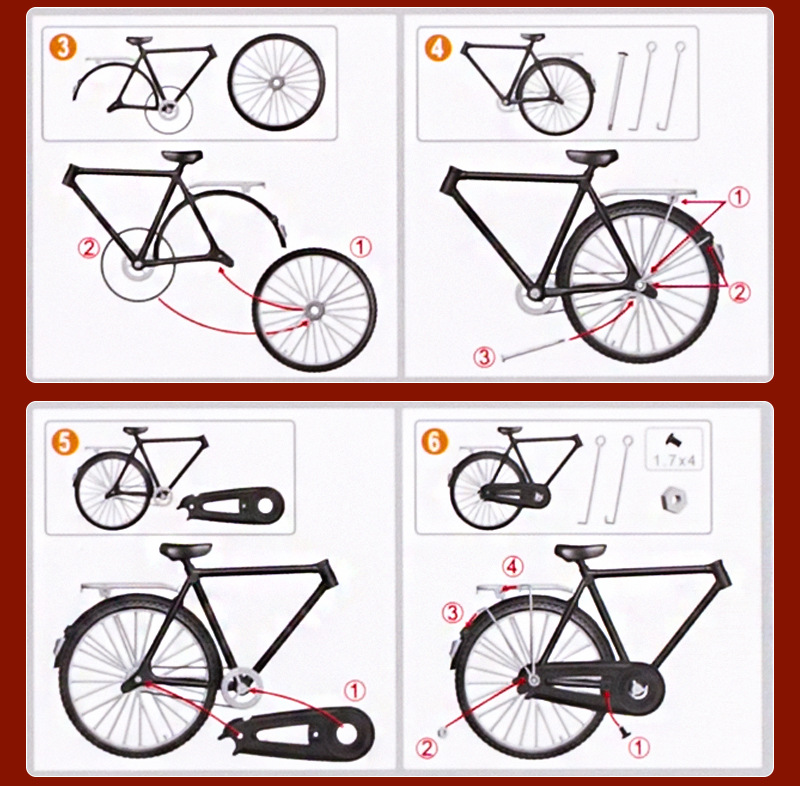 3

2
1

4

1
2
3

5

1

6

1.7x4

4
3
2
1