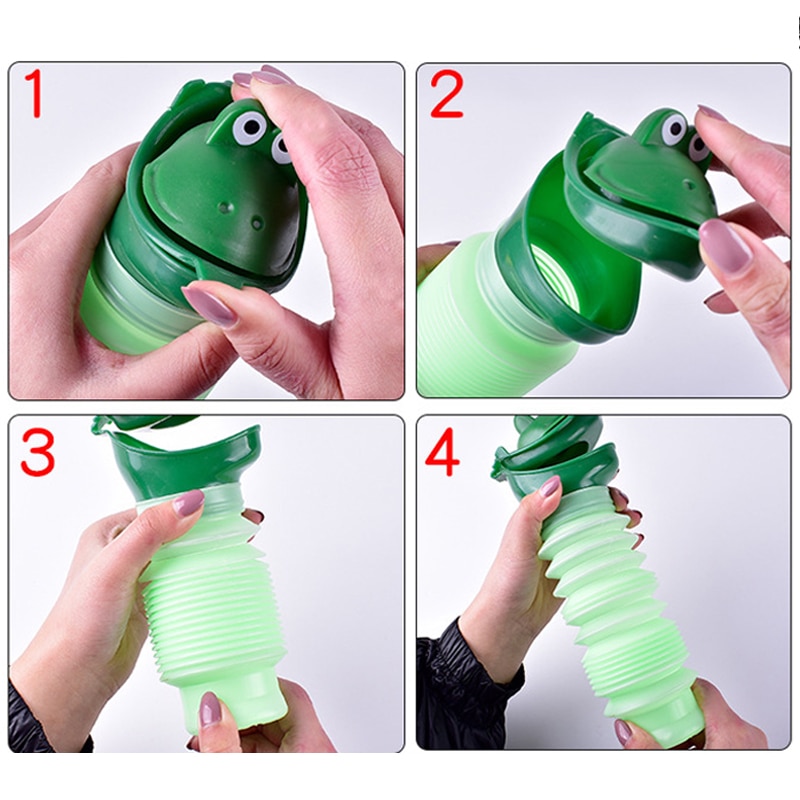 1

2

3

4