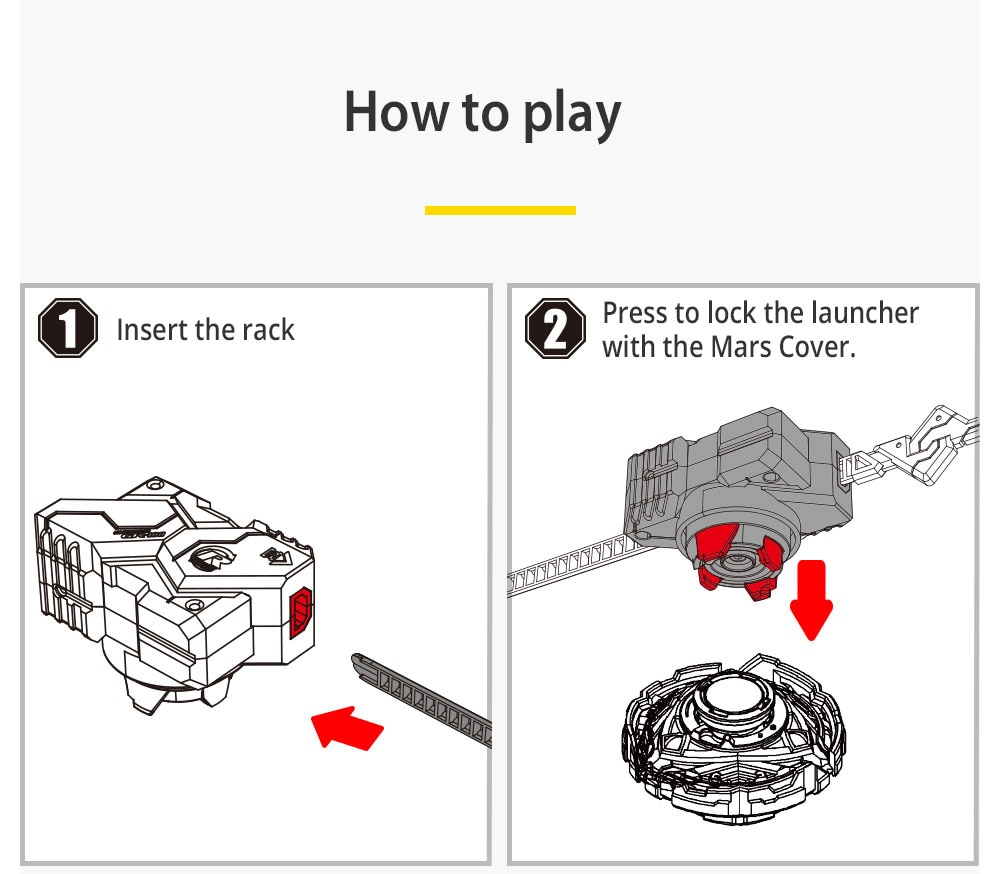 How to play

1 Insert the rack

2 Press to lock the launcher with the Mars Cover.