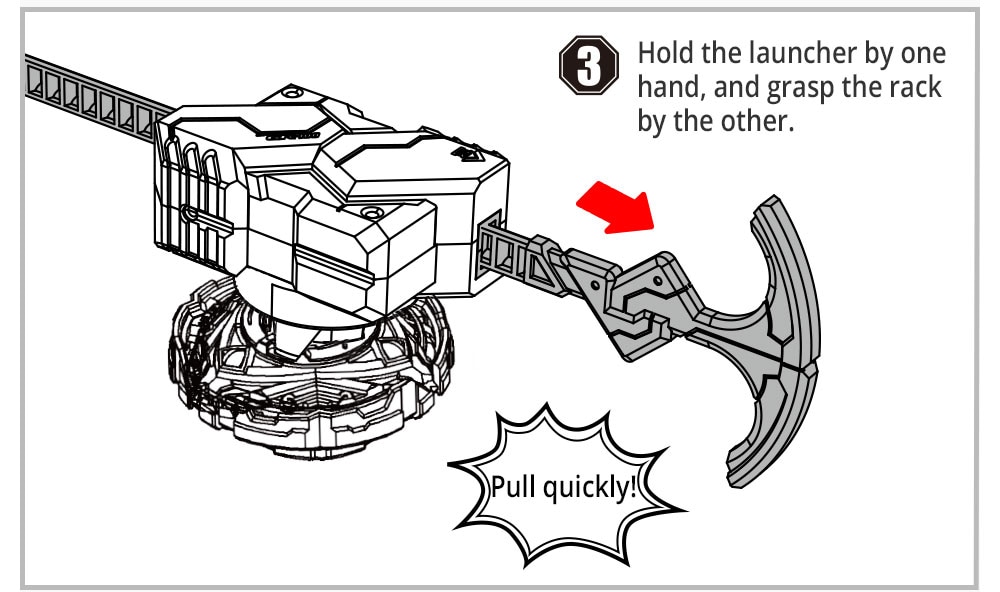 3 Hold the launcher by one hand, and grasp the rack by the other.

Pull quickly!