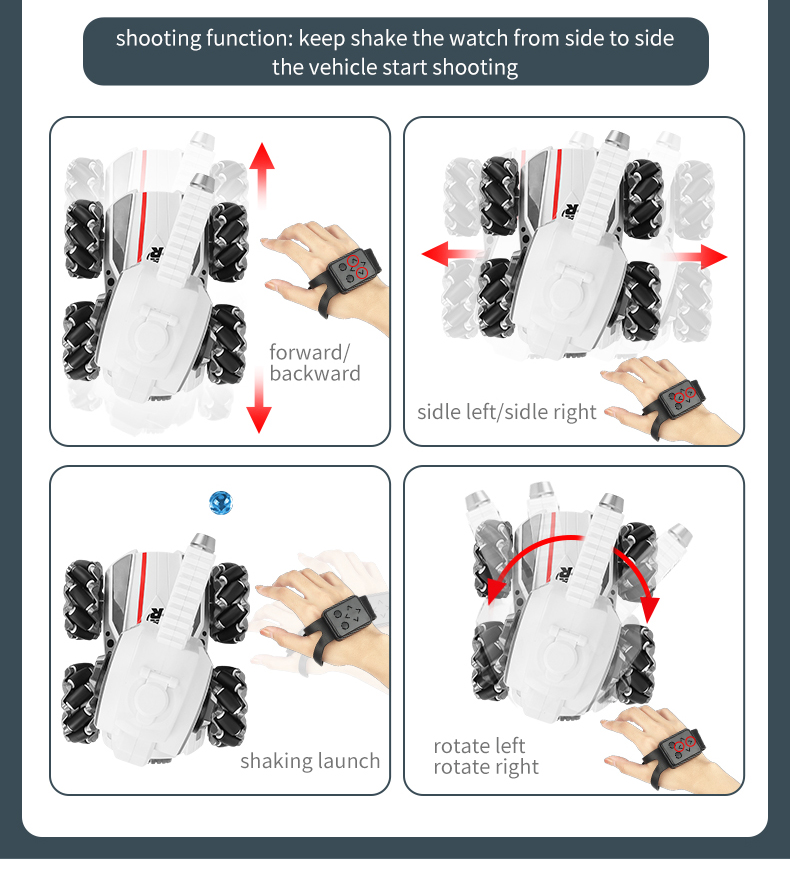 shooting function: keep shake the watch from side to side the vehicle start shooting

forward/ backward

sidle left/sidle right

shaking launch

rotate left rotate right