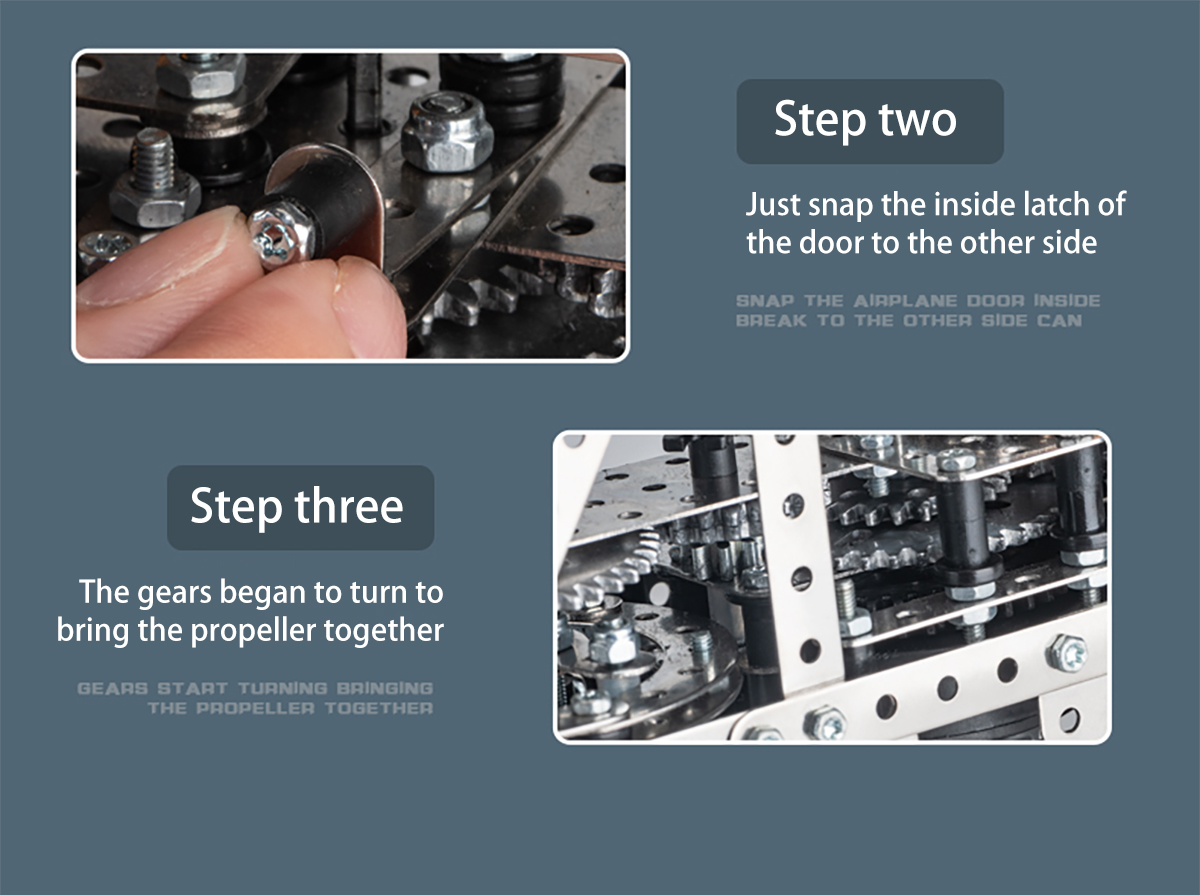 Step two

Just snap the inside latch of the door to the other side

SNAP THE AIRPLANE DOOR INSIDE BREAK TO THE OTHER SIDE CAN

Step three

The gears began to turn to bring the propeller together

GEARS START TURNING BRINGING THE PROPELLER TOGETHER