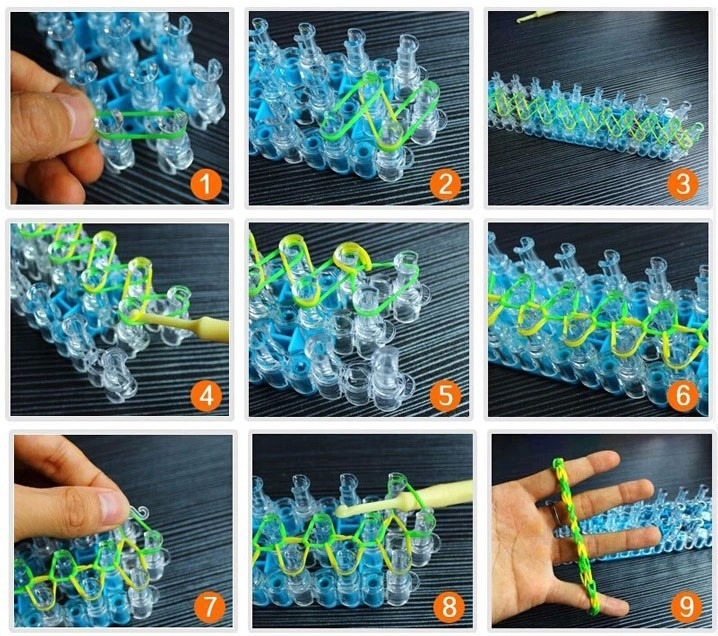 1
2
3
4
5
6
7
8
9