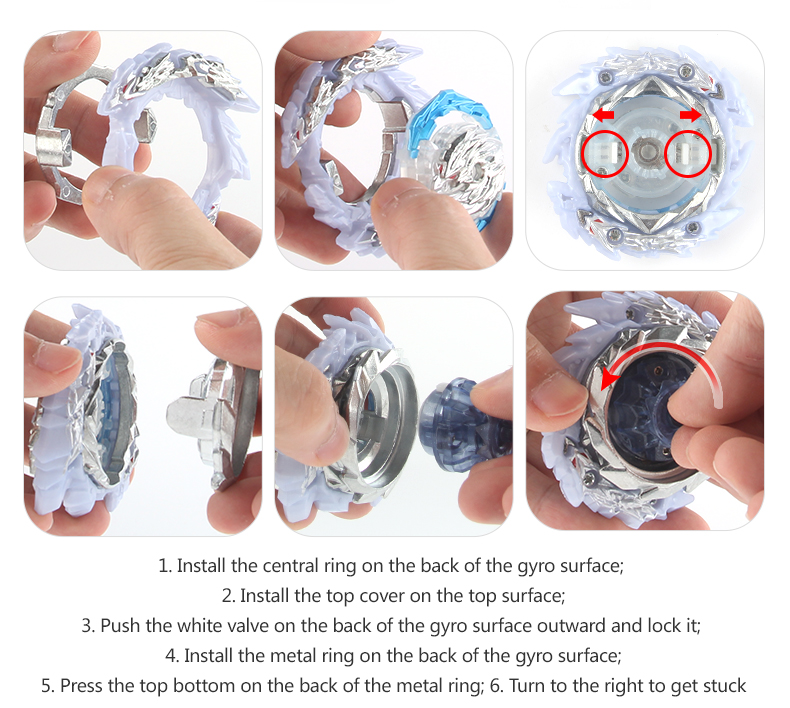 1. Install the central ring on the back of the gyro surface;
2. Install the top cover on the top surface;
3. Push the white valve on the back of the gyro surface outward and lock it;
4. Install the metal ring on the back of the gyro surface;
5. Press the top bottom on the back of the metal ring; 6. Turn to the right to get stuck