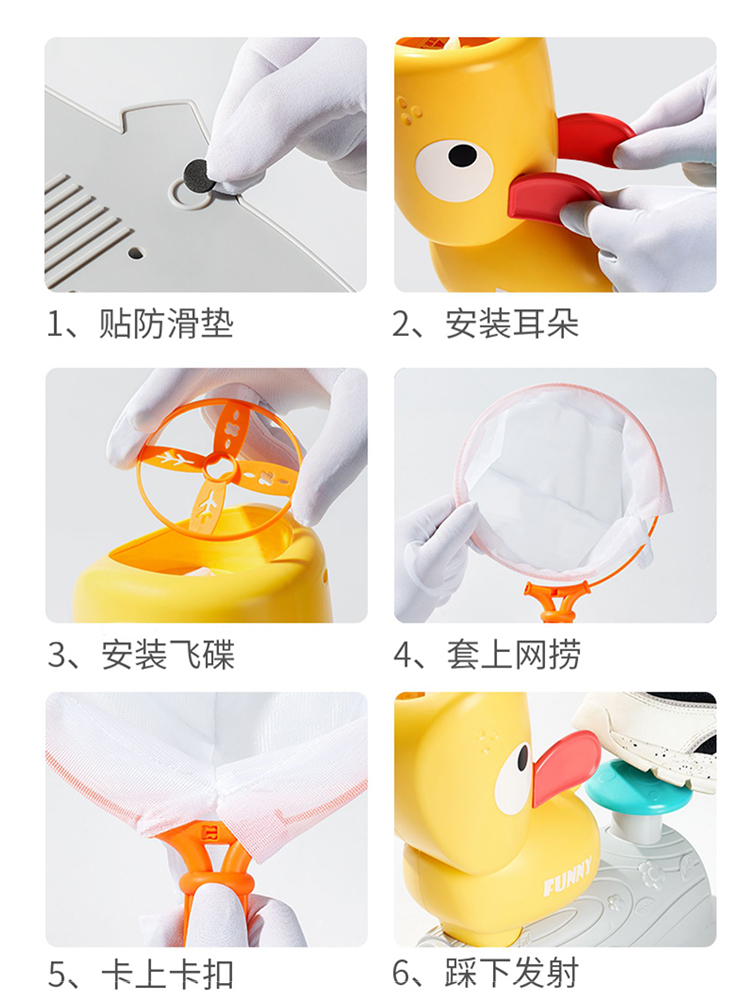 1、贴防滑垫

2、安装耳朵

3、安装飞碟

4、套上网捞

5、卡上卡扣

FUNNY

6、踩下发射