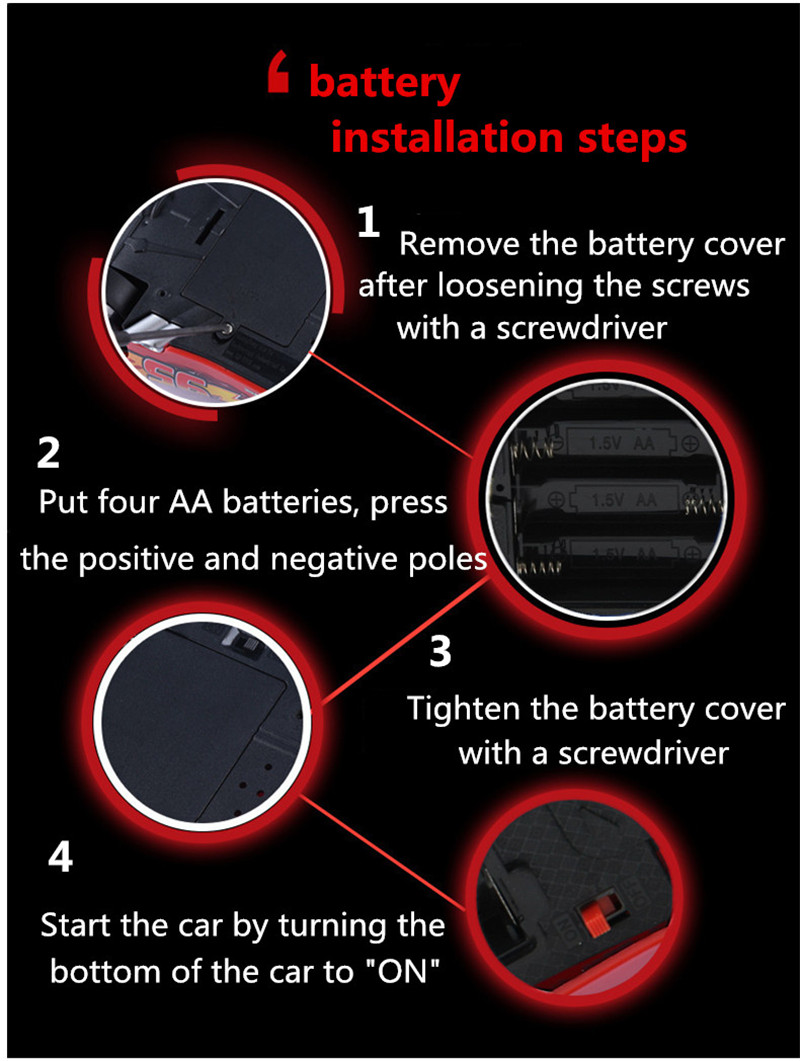 ‘ battery installation steps

1 Remove the battery cover after loosening the screws with a screwdriver

1.5V AA
1.5V AA
1.5V AA

2
Put four AA batteries, press the positive and negative poles

3
Tighten the battery cover with a screwdriver

4
Start the car by turning the bottom of the car to "ON"