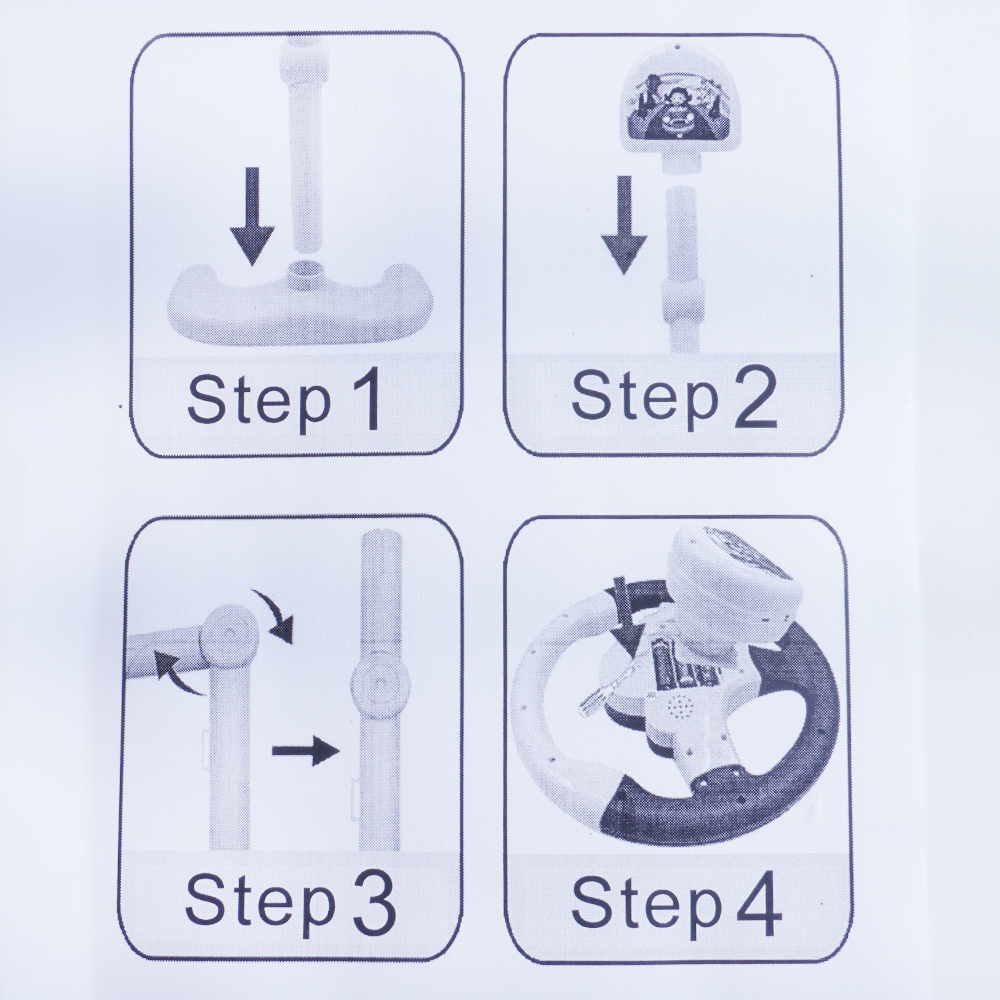 Step 1

Step 2

Step 3

Step 4