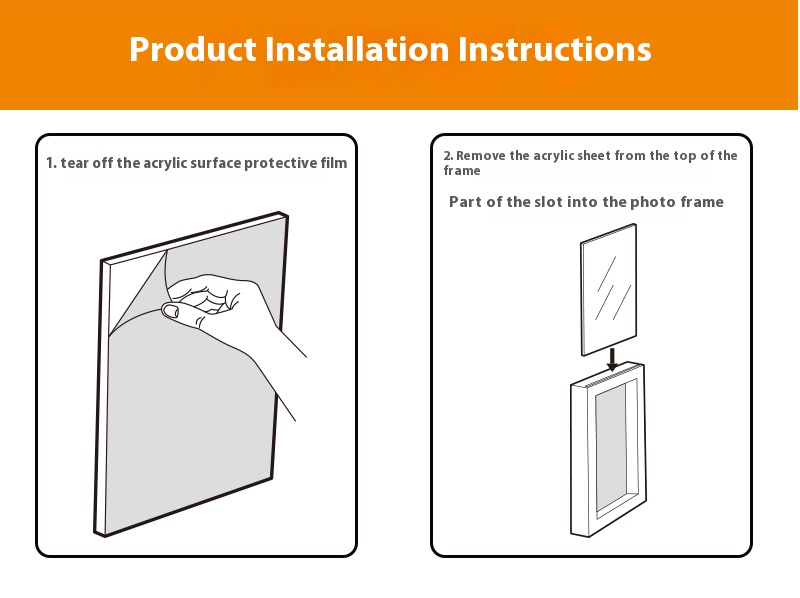 Product Installation Instructions

1. tear off the acrylic surface protective film

2. Remove the acrylic sheet from the top of the frame

Part of the slot into the photo frame