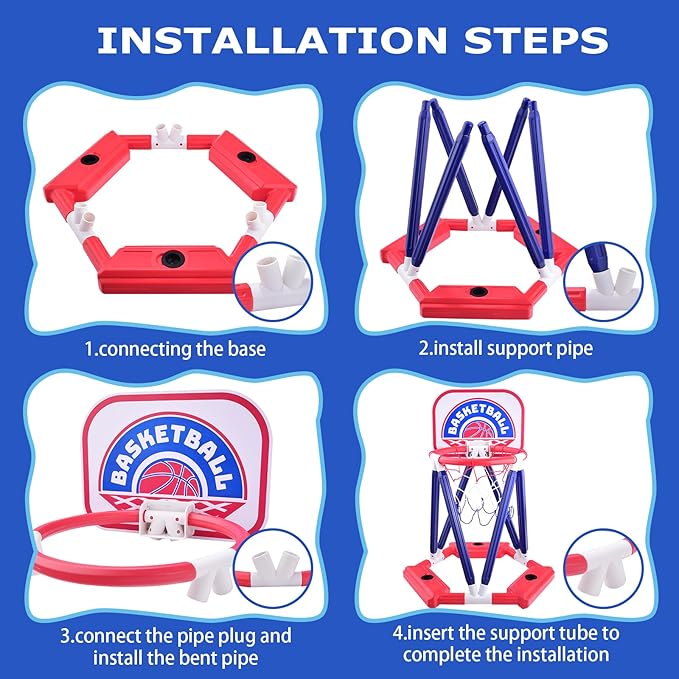 INSTALLATION STEPS

1.connecting the base

2.install support pipe

BASKETBALL

3.connect the pipe plug and install the bent pipe

BASKETBALL

4.insert the support tube to complete the installation