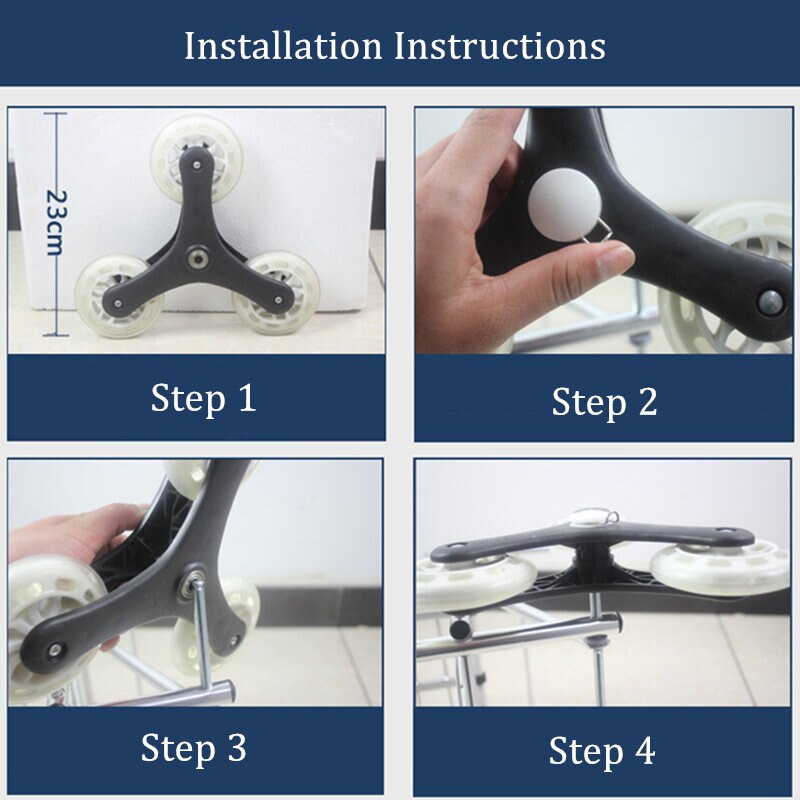 Installation Instructions

23cm

Step 1

Step 2

Step 3

Step 4