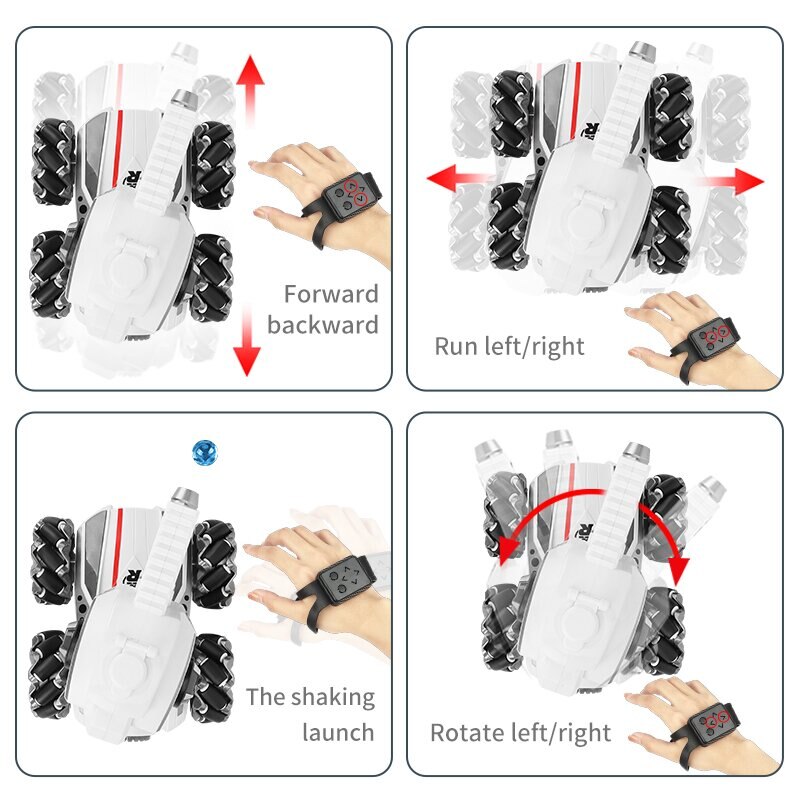 Forward backward

Run left/right

The shaking launch

Rotate left/right