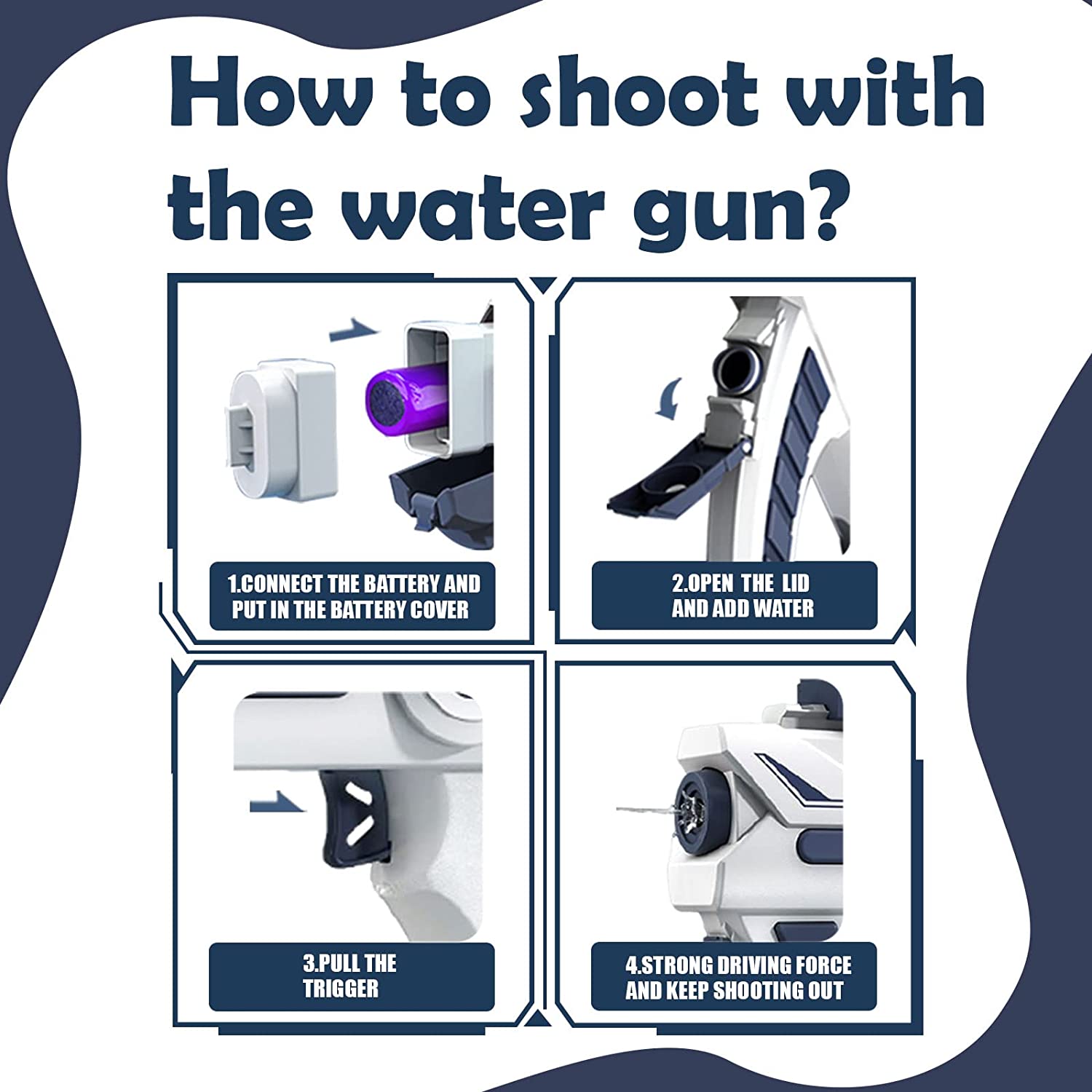 How to shoot with the water gun?

1.CONNECT THE BATTERY AND PUT IN THE BATTERY COVER

2.OPEN THE LID AND ADD WATER

3.PULL THE TRIGGER

4.STRONG DRIVING FORCE AND KEEP SHOOTING OUT