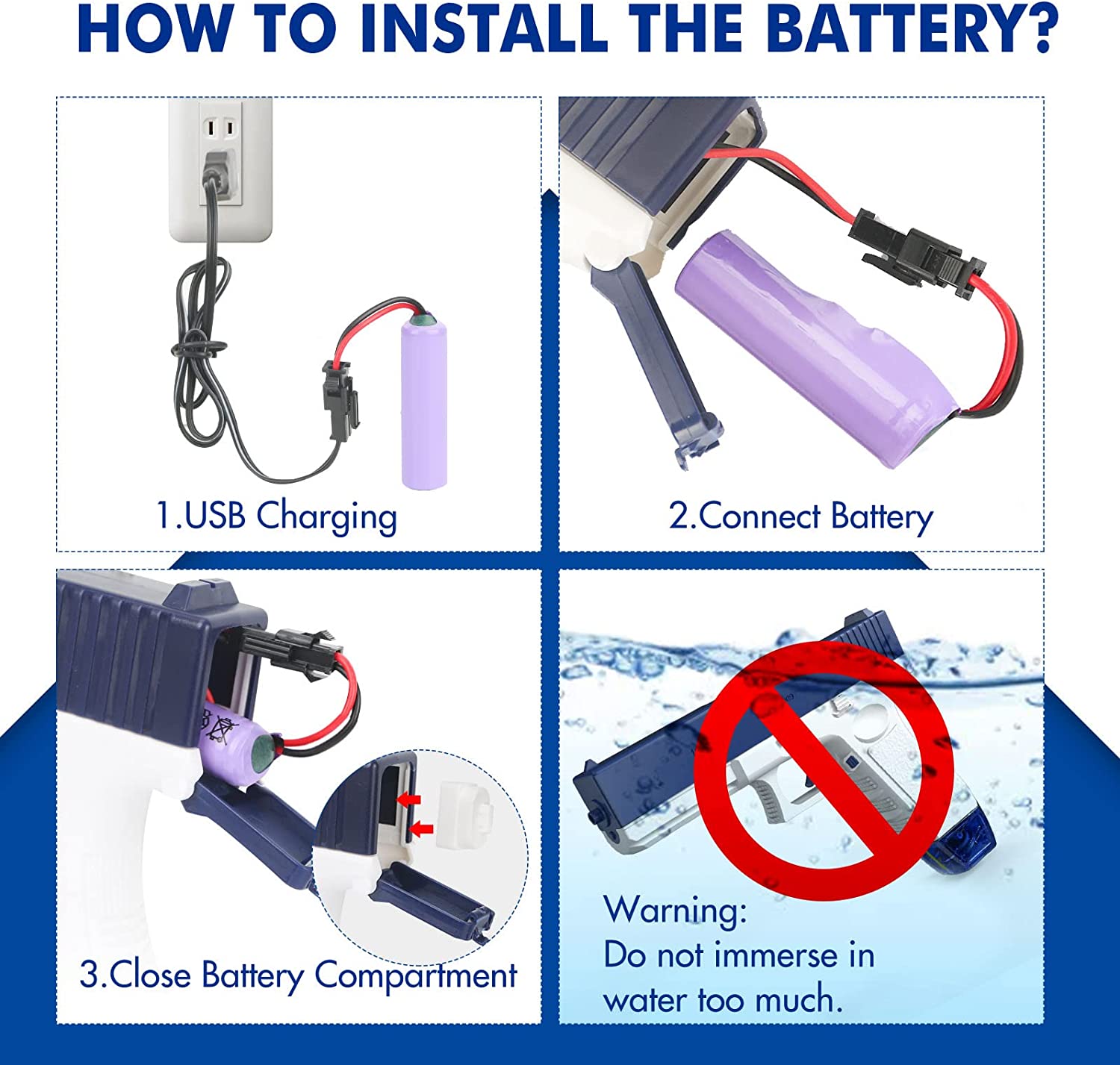 HOW TO INSTALL THE BATTERY?

1.USB Charging

2.Connect Battery

3.Close Battery Compartment

Warning:
Do not immerse in water too much.