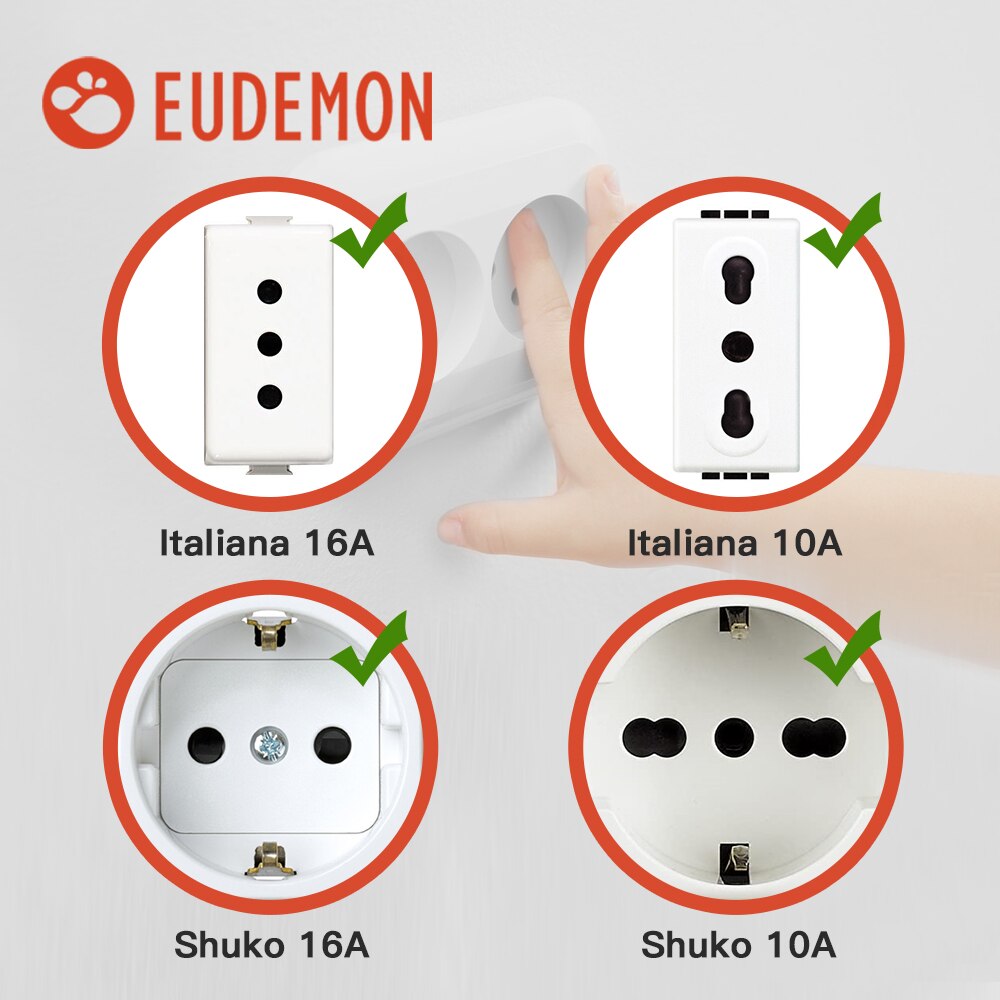 EUDEMON

Italiana 16A

Italiana 10A

Shuko 16A

Shuko 10A