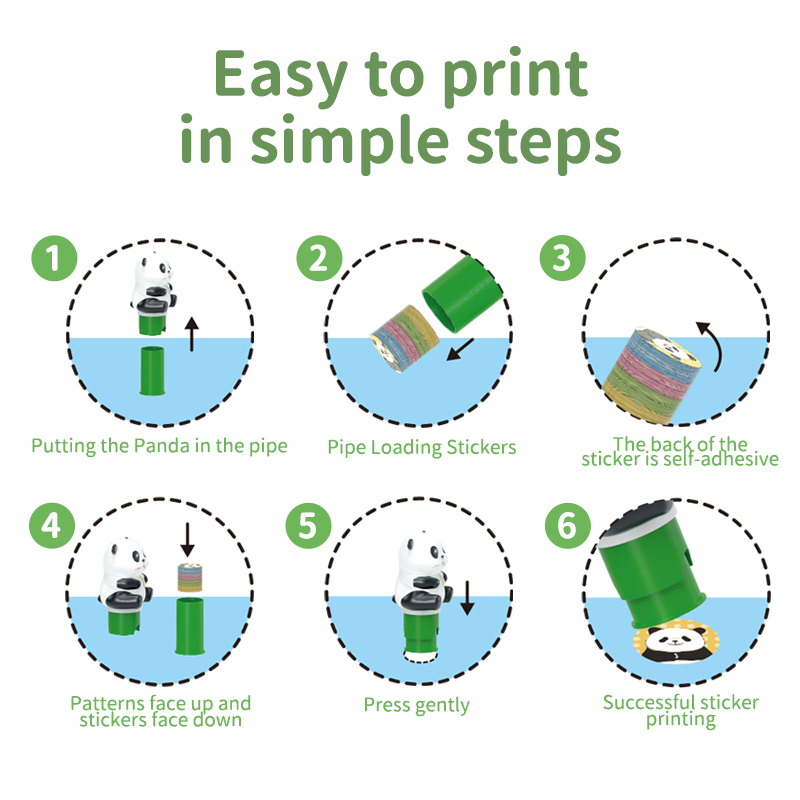 Easy to print in simple steps

1
Putting the Panda in the pipe

2
Pipe Loading Stickers

3
The back of the sticker is self-adhesive

4
Patterns face up and stickers face down

5
Press gently

6
Successful sticker printing