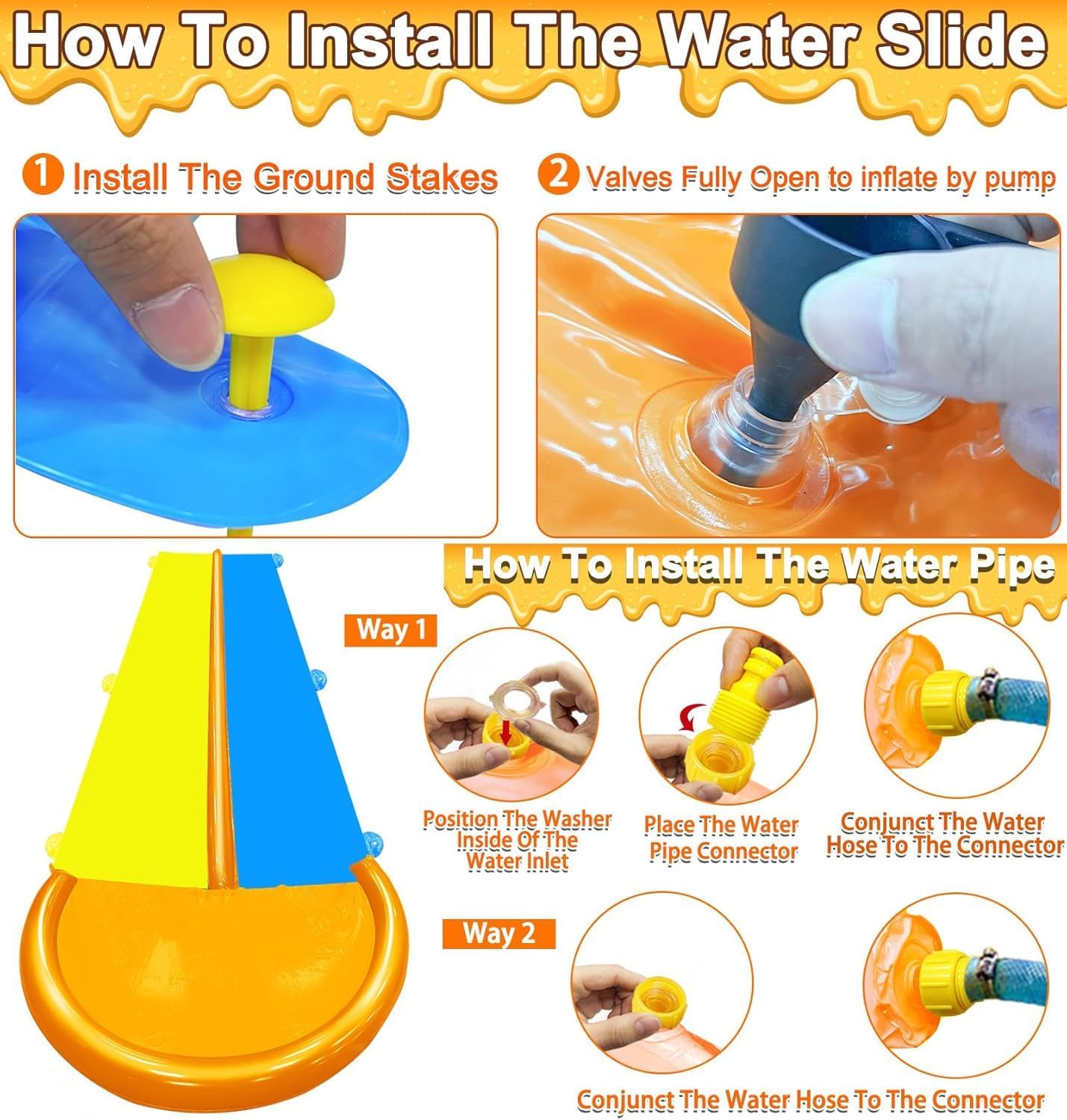 How To Install The Water Slide

1 Install The Ground Stakes

2 Valves Fully Open to inflate by pump

How To Install The Water Pipe

Way 1

Position The Washer Inside Of The Water Inlet

Place The Water Pipe Connector

Conjunct The Water Hose To The Connector

Way 2

Conjunct The Water Hose To The Connector