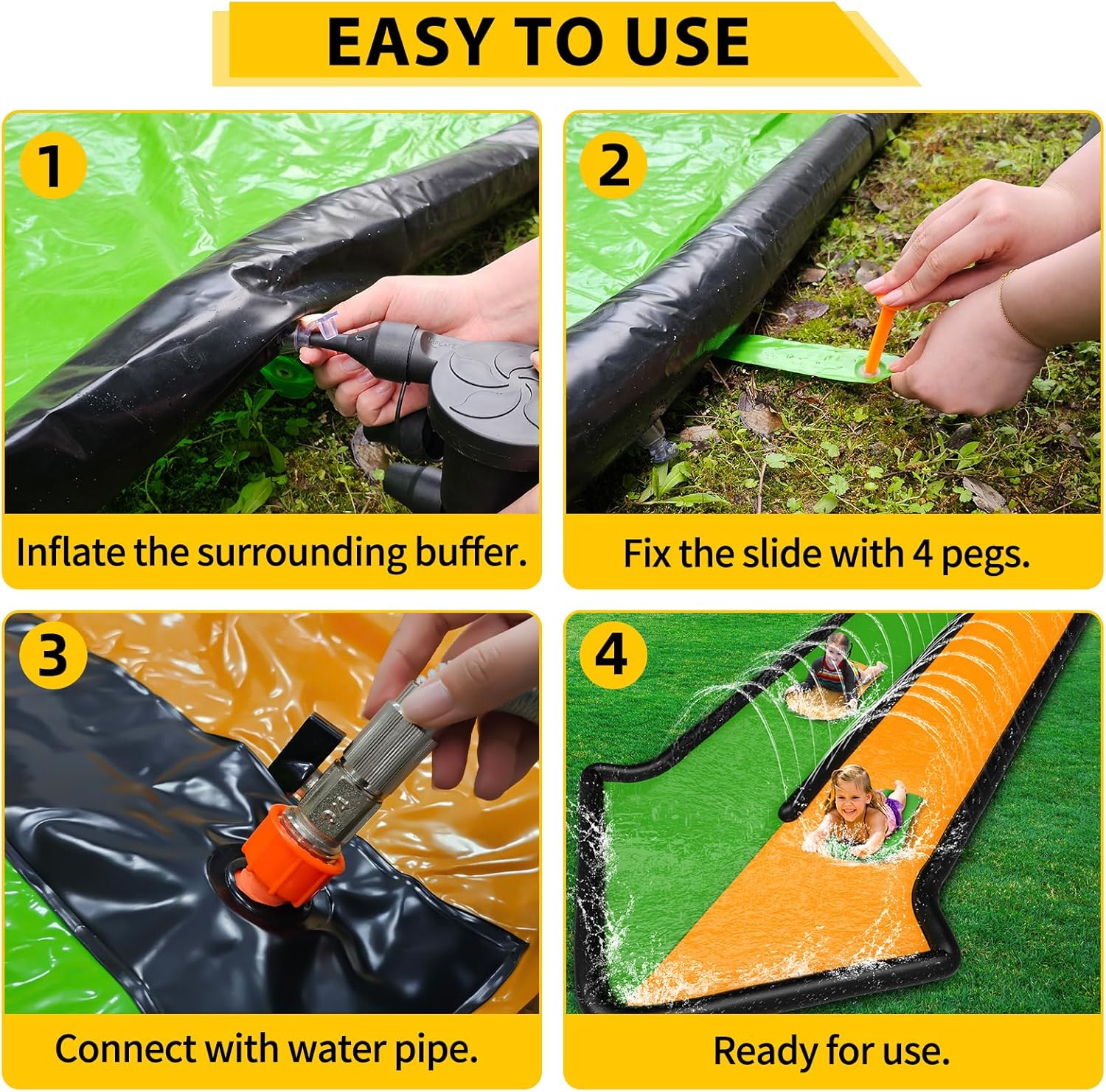 EASY TO USE

1

Inflate the surrounding buffer.

2

Fix the slide with 4 pegs.

3

Connect with water pipe.

4

Ready for use.