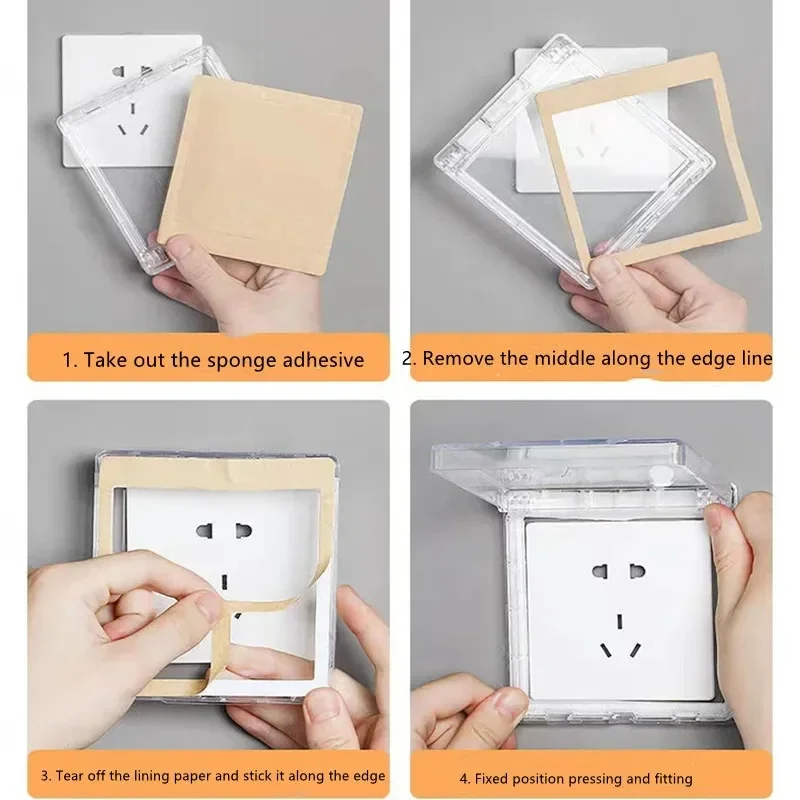 1. Take out the sponge adhesive

2. Remove the middle along the edge line

3. Tear off the lining paper and stick it along the edge

4. Fixed position pressing and fitting