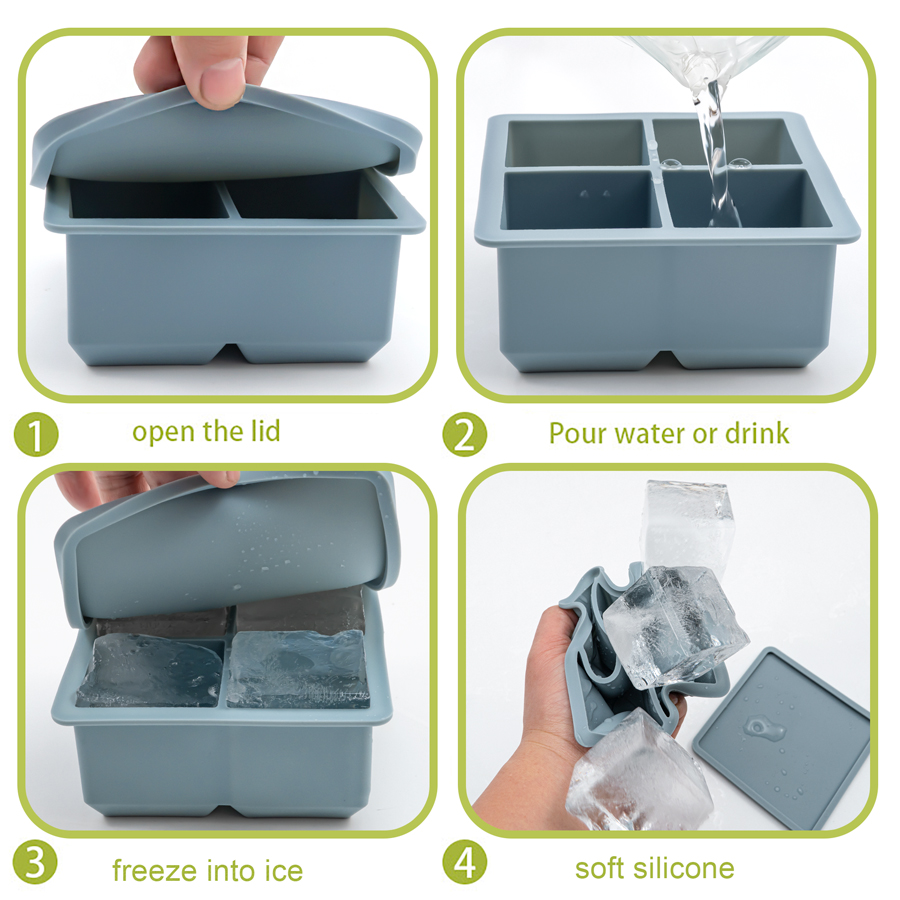 1 open the lid

2 Pour water or drink

3 freeze into ice

4 soft silicone